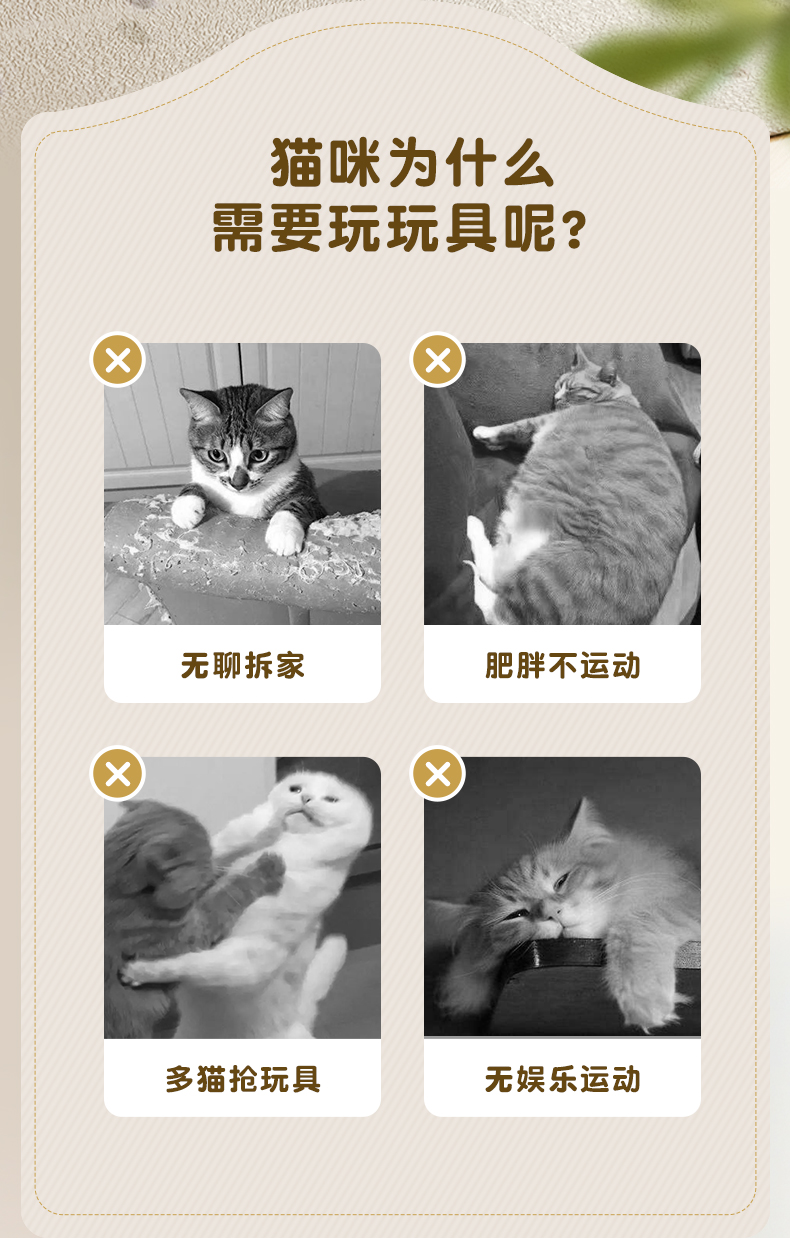 猫咪为什么
需要玩玩具呢?

无聊拆家

肥胖不运动

多猫抢玩具

无娱乐运动