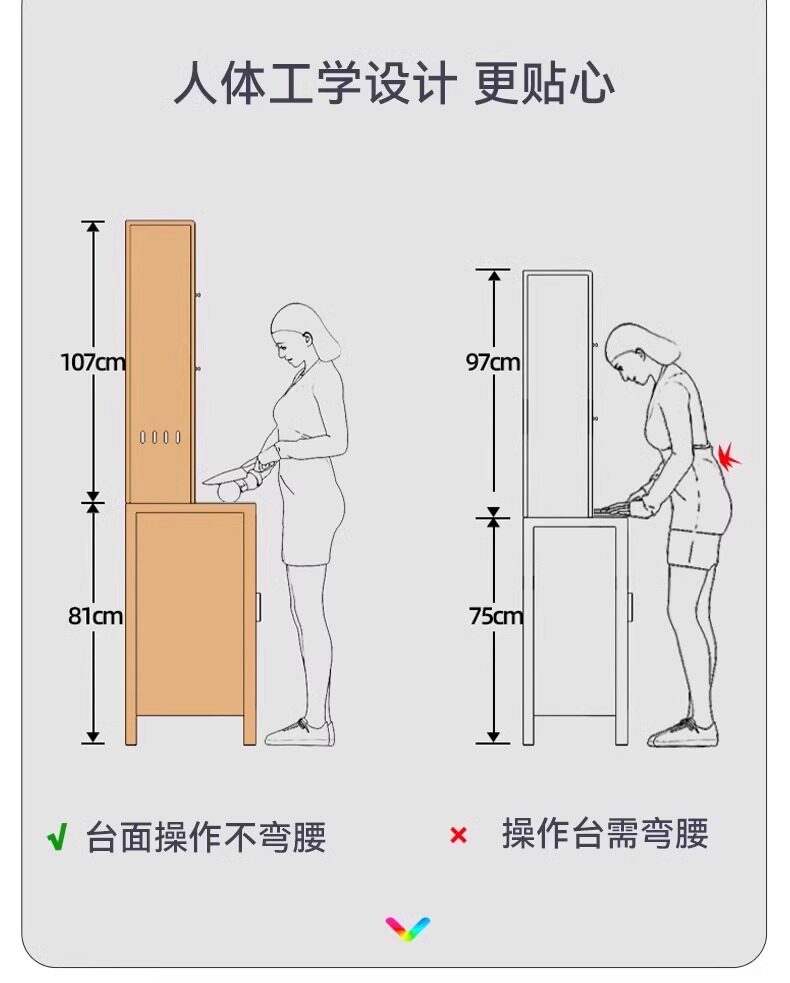 人体工学设计 更贴心

107cm

81cm

97cm

75cm

√ 台面操作不弯腰

× 操作台需弯腰