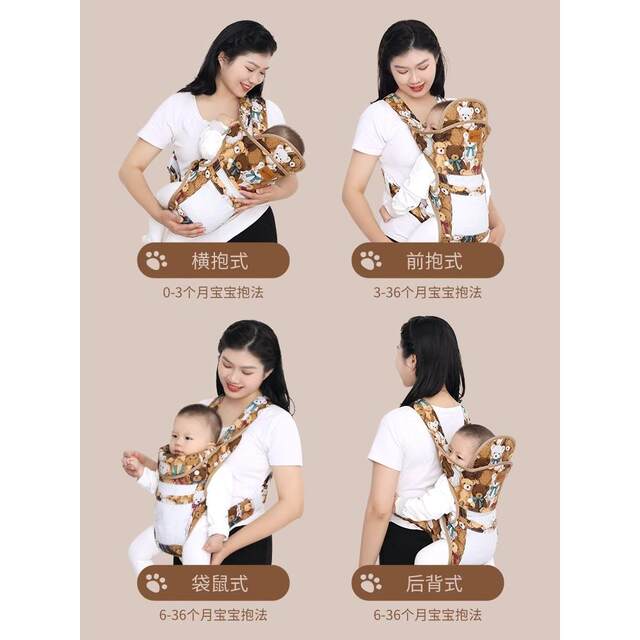 横抱式
0-3个月宝宝抱法

前抱式
3-36个月宝宝抱法

袋鼠式
6-36个月宝宝抱法

后背式
6-36个月宝宝抱法