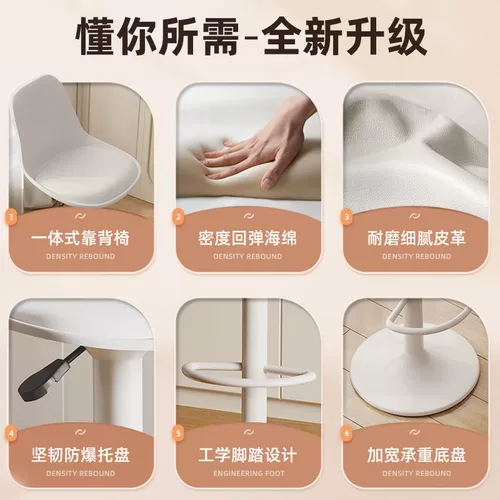 懂你所需-全新升级

1
一体式靠背椅
DENSITY REBOUND

2
密度回弹海绵
DENSITY REBOUND

3
耐磨细腻皮革
DENSITY REBOUND

4
坚韧防爆托盘
DENSITY REBOUND

5
工学脚踏设计
ENGINEERING FOOT

6
加宽承重底盘
DENSITY REBOUND