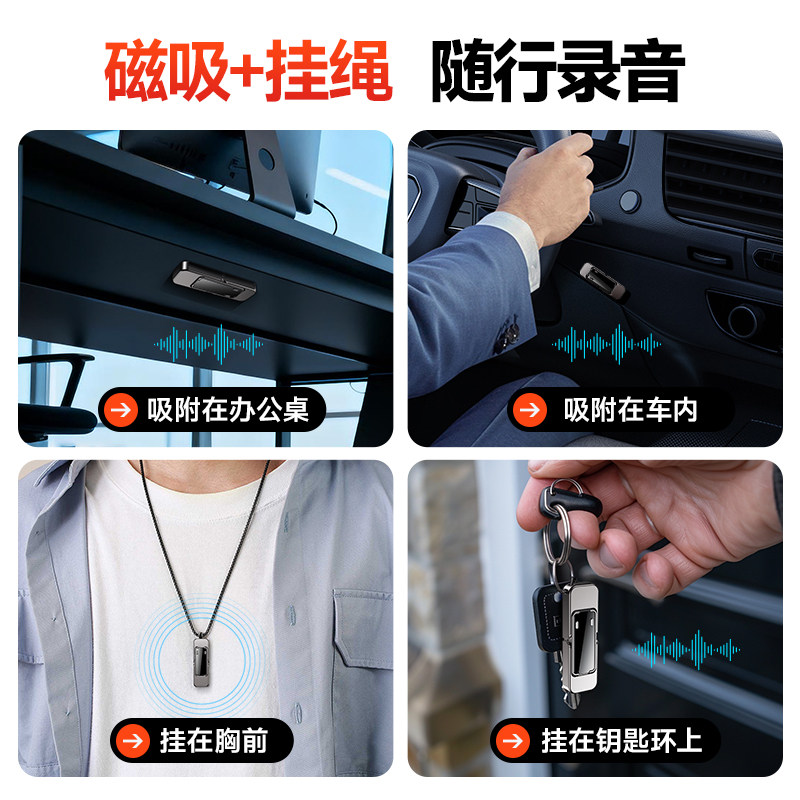 磁吸+挂绳 随行录音

吸附在办公桌

吸附在车内

挂在胸前

挂在钥匙环上