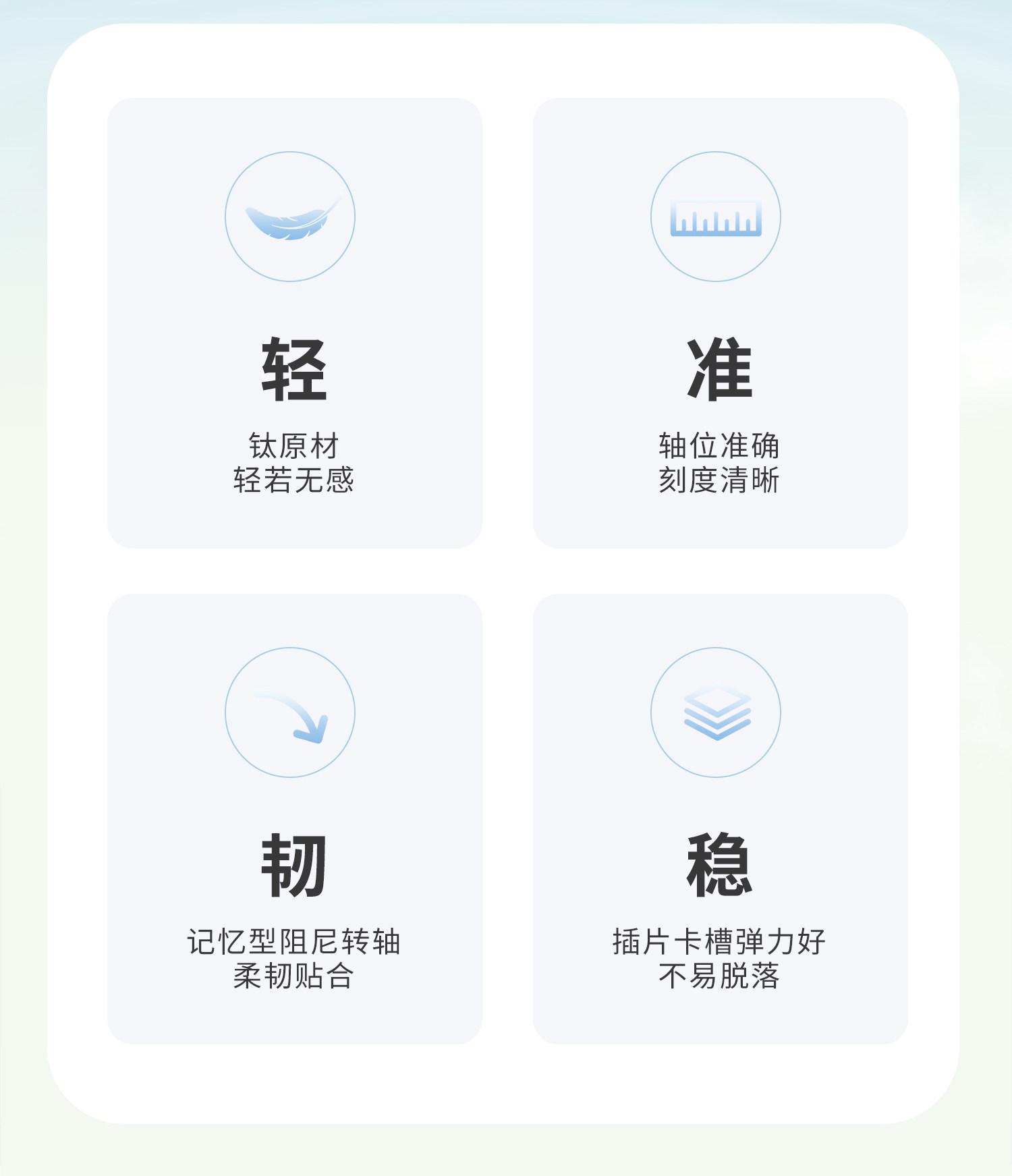 轻

钛原材
轻若无感

准

轴位准确
刻度清晰

韧

记忆型阻尼转轴
柔韧贴合

稳

插片卡槽弹力好
不易脱落