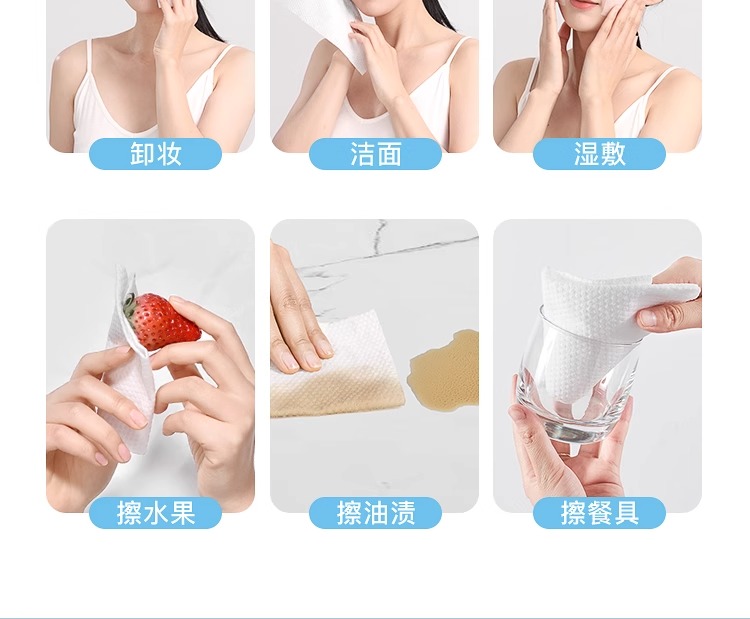 卸妆

洁面

湿敷

擦水果

擦油渍

擦餐具