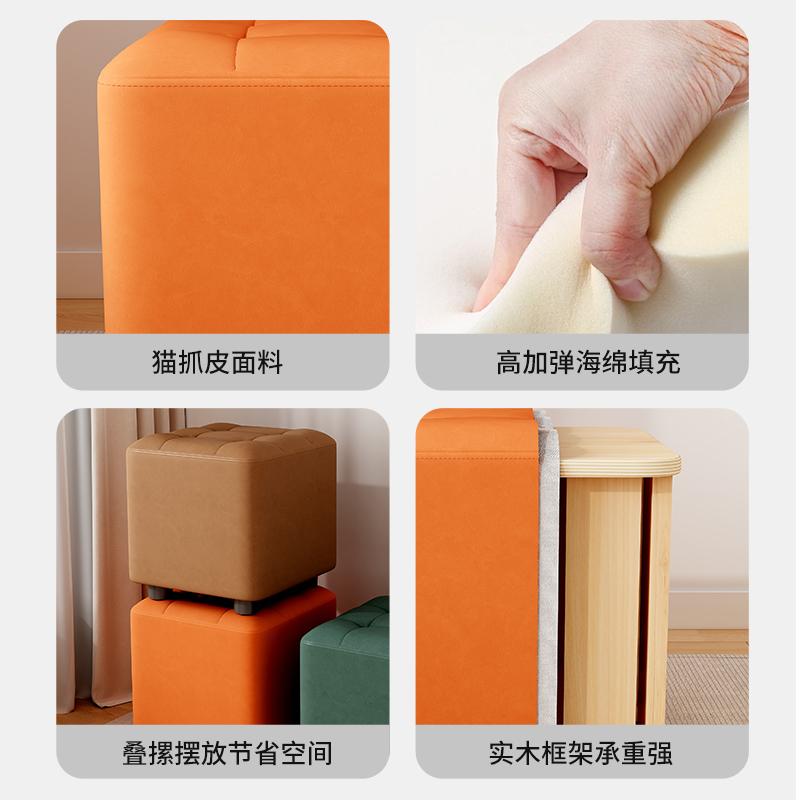 猫抓皮面料

高加弹海绵填充

叠摞摆放节省空间

实木框架承重强