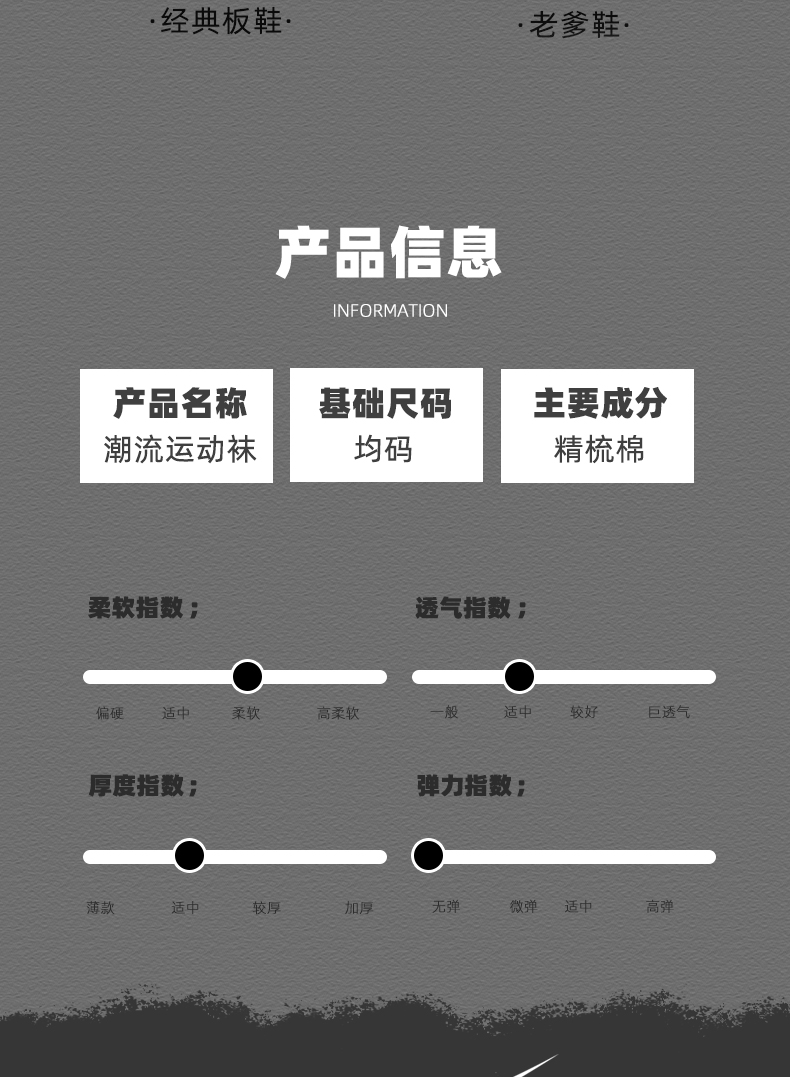 ·经典板鞋·

·老爹鞋·

产品信息

INFORMATION

产品名称
潮流运动袜

基础尺码
均码

主要成分
精梳棉

柔软指数;

偏硬 适中 柔软 高柔软

透气指数;

一般 适中 较好 巨透气

厚度指数;

薄款 适中 较厚 加厚

弹力指数;

无弹 微弹 适中 高弹