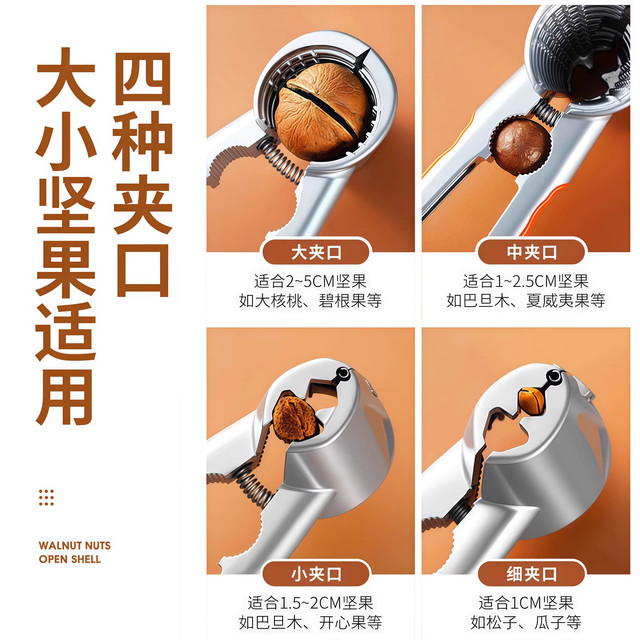 四种夹口

大小坚果适用

WALNUT NUTS
OPEN SHELL

大夹口

适合2~5CM坚果
如大核桃、碧根果等

中夹口

适合1~2.5CM坚果
如巴旦木、夏威夷果等

小夹口

适合1.5~2CM坚果
如巴旦木、开心果等

细夹口

适合1CM坚果
如松子、瓜子等