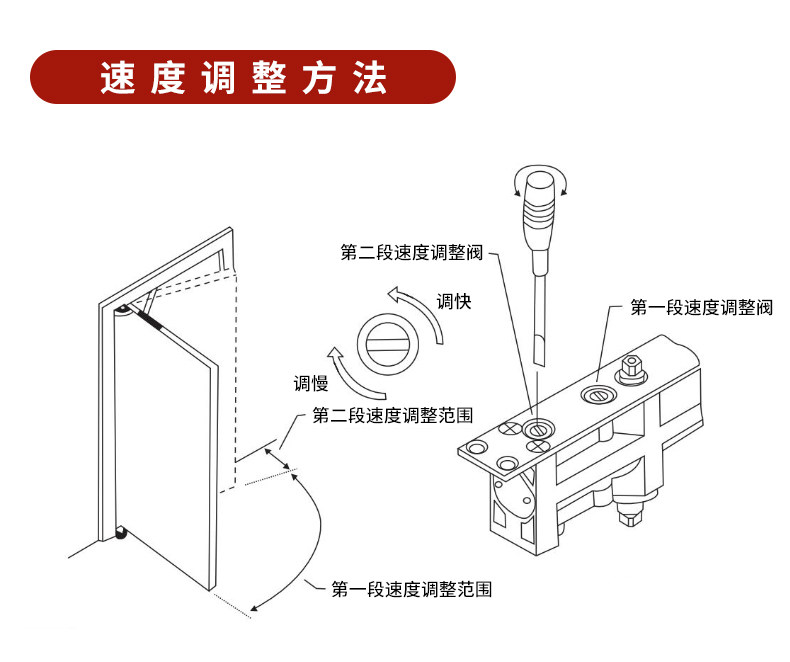 速度调整方法

第二段速度调整阀

调快

第一段速度调整阀

调慢

第二段速度调整范围

第一段速度调整范围