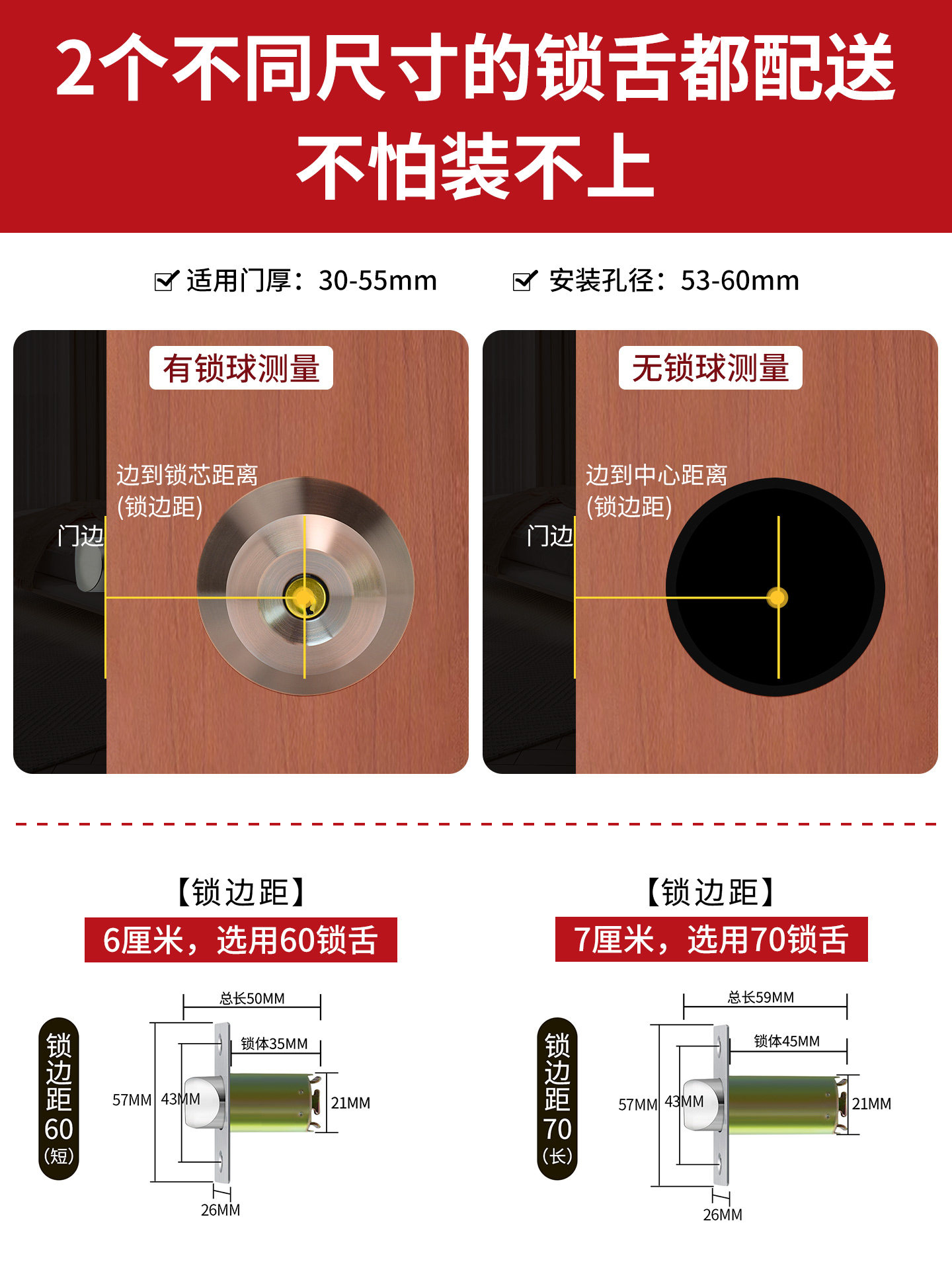 2个不同尺寸的锁舌都配送
不怕装不上

适用门厚：30-55mm　　安装孔径：53-60mm

有锁球测量

边到锁芯距离
(锁边距)

门边

无锁球测量

边到中心距离
(锁边距)

门边

【锁边距】
6厘米，选用60锁舌

锁边距60(短)

总长50MM
锁体35MM
57MM
43MM
21MM
26MM

【锁边距】
7厘米，选用70锁舌

锁边距70(长)

总长59MM
锁体45MM
57MM
43MM
21MM
26MM