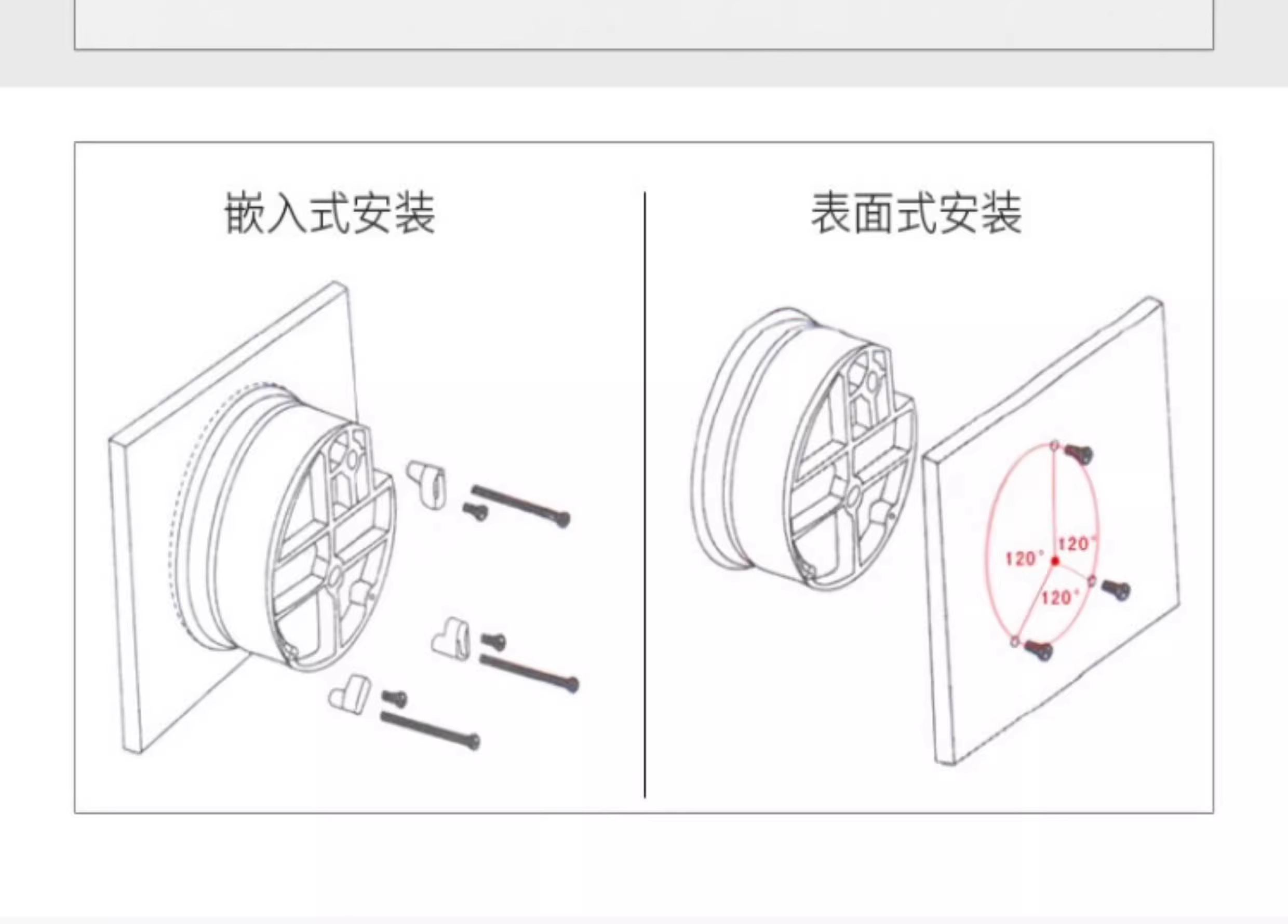 嵌入式安装

表面式安装

120°

120°

120°