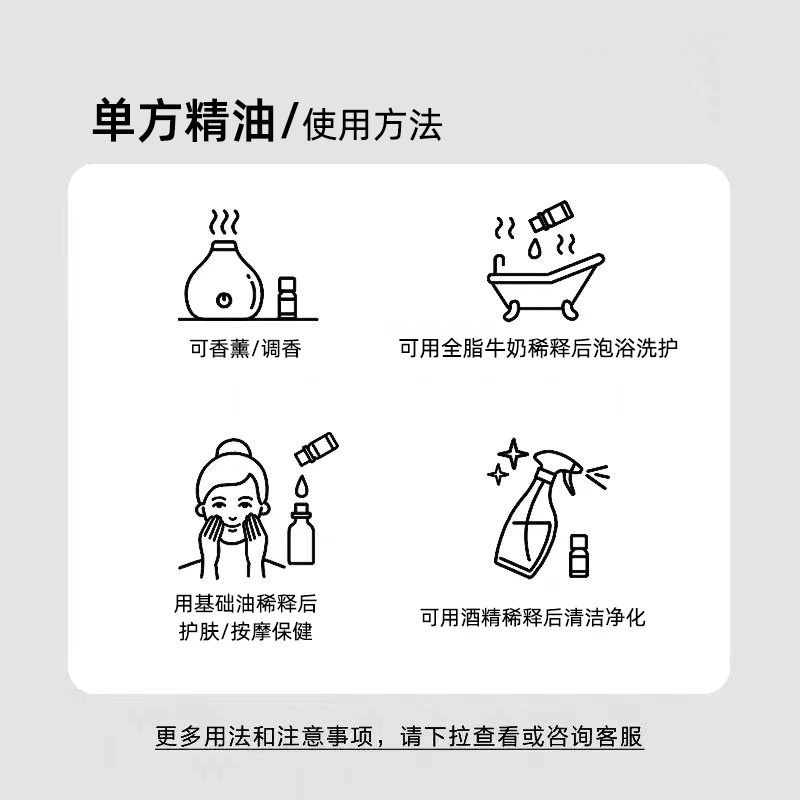 单方精油/使用方法

可香薰/调香

可用全脂牛奶稀释后泡浴洗护

用基础油稀释后
护肤/按摩保健

可用酒精稀释后清洁净化

更多用法和注意事项，请下拉查看或咨询客服