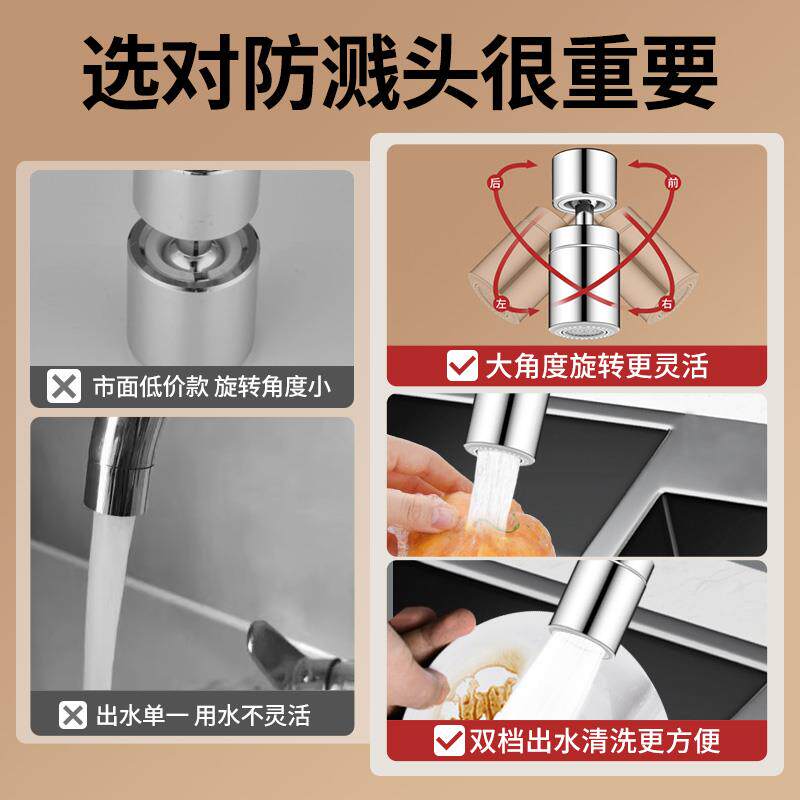 选对防溅头很重要

市面低价款 旋转角度小

出水单一 用水不灵活

后
前
左
右

大角度旋转更灵活

双档出水清洗更方便