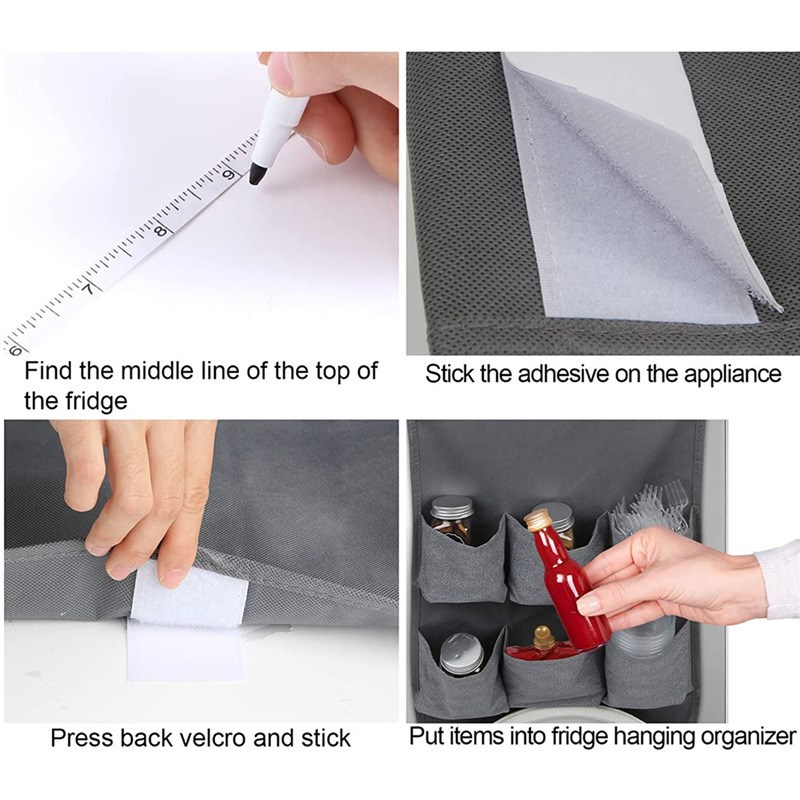 6
7
8
9

Find the middle line of the top of the fridge

Stick the adhesive on the appliance

Press back velcro and stick

Put items into fridge hanging organizer