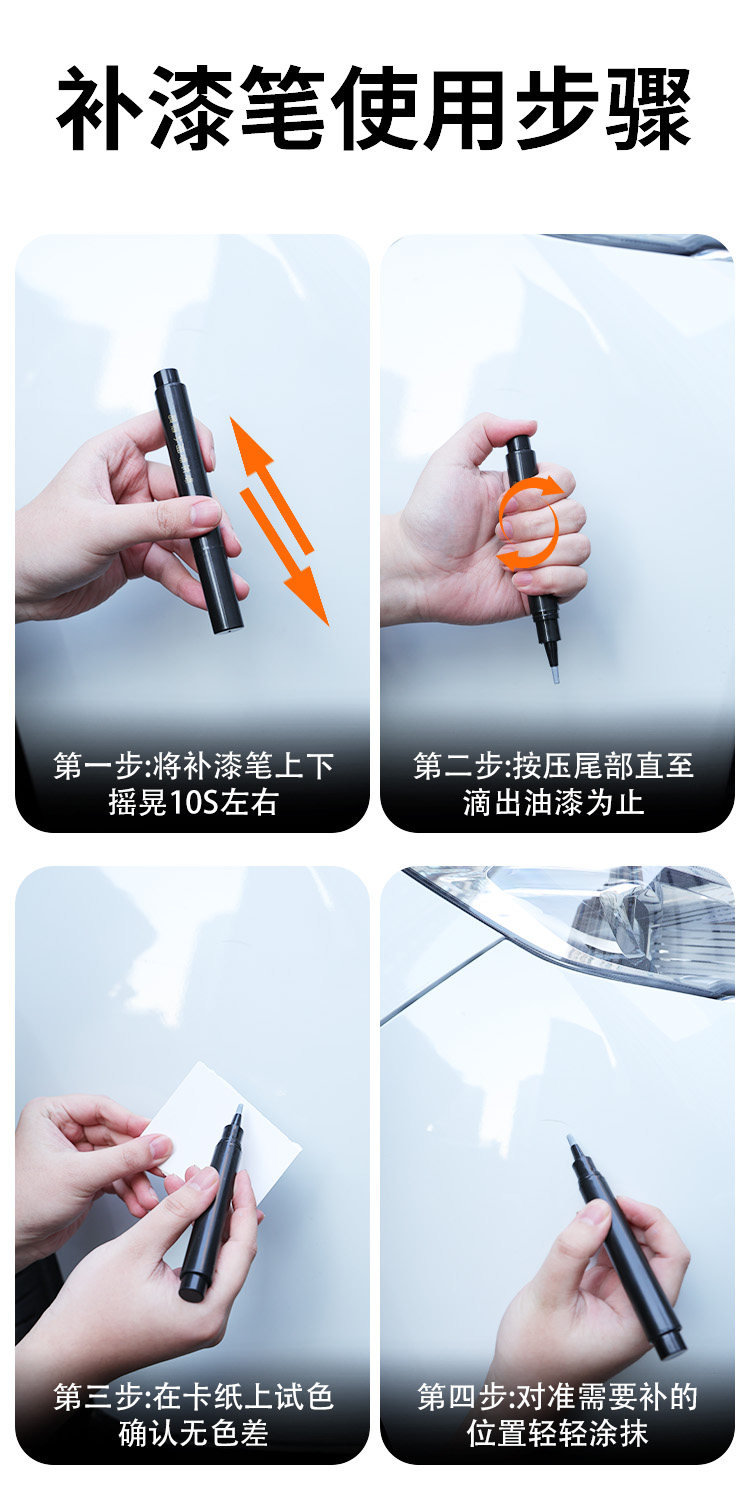 补漆笔使用步骤

第一步:将补漆笔上下摇晃10S左右

第二步:按压尾部直至滴出油漆为止

第三步:在卡纸上试色确认无色差

第四步:对准需要补的位置轻轻涂抹