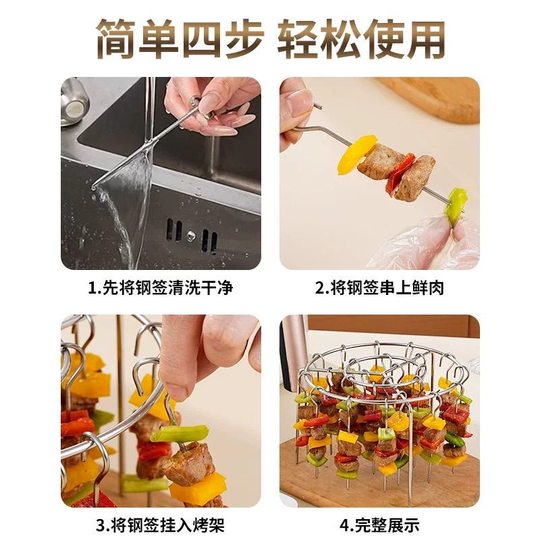 简单四步 轻松使用

1.先将钢签清洗干净

2.将钢签串上鲜肉

3.将钢签挂入烤架

4.完整展示