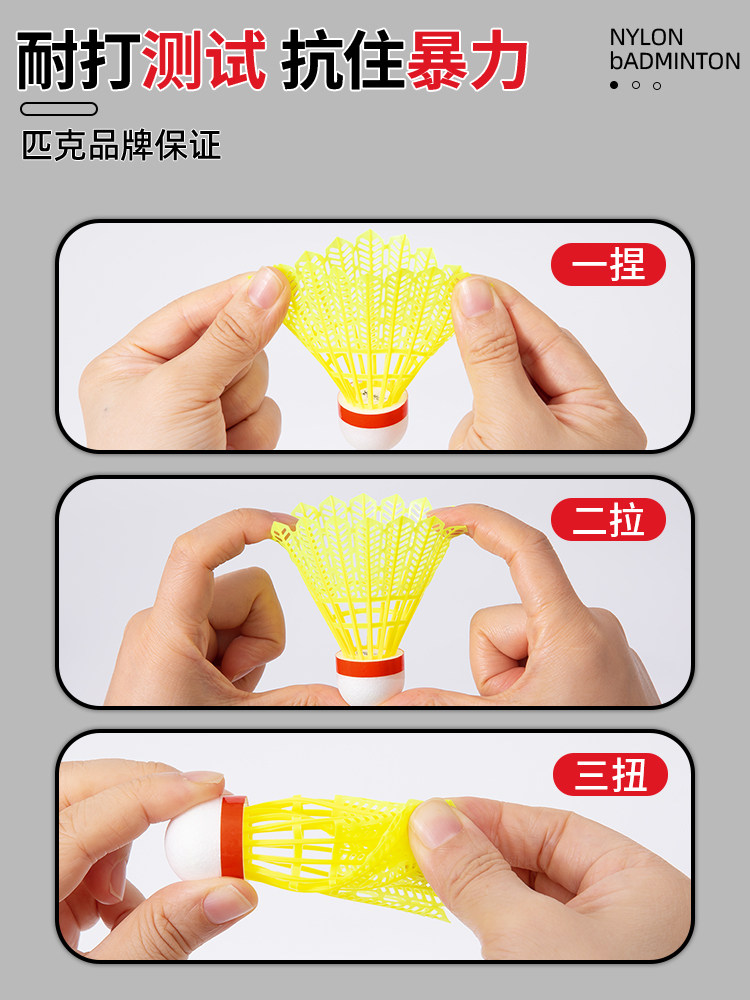 耐打测试 抗住暴力

NYLON
bADMINTON

匹克品牌保证

一捏

二拉

三扭