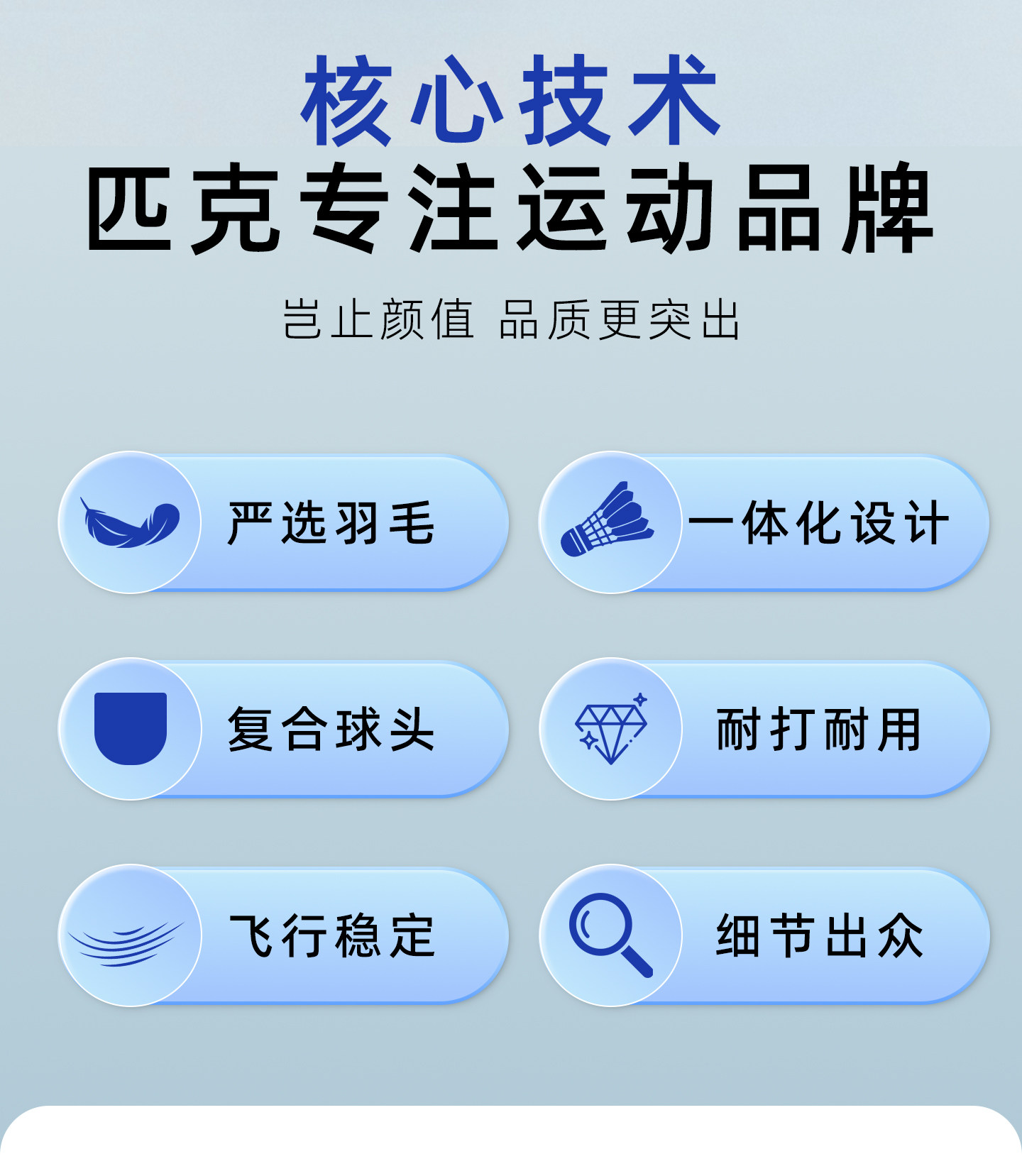 核心技术

匹克专注运动品牌

岂止颜值 品质更突出

严选羽毛

一体化设计

复合球头

耐打耐用

飞行稳定

细节出众