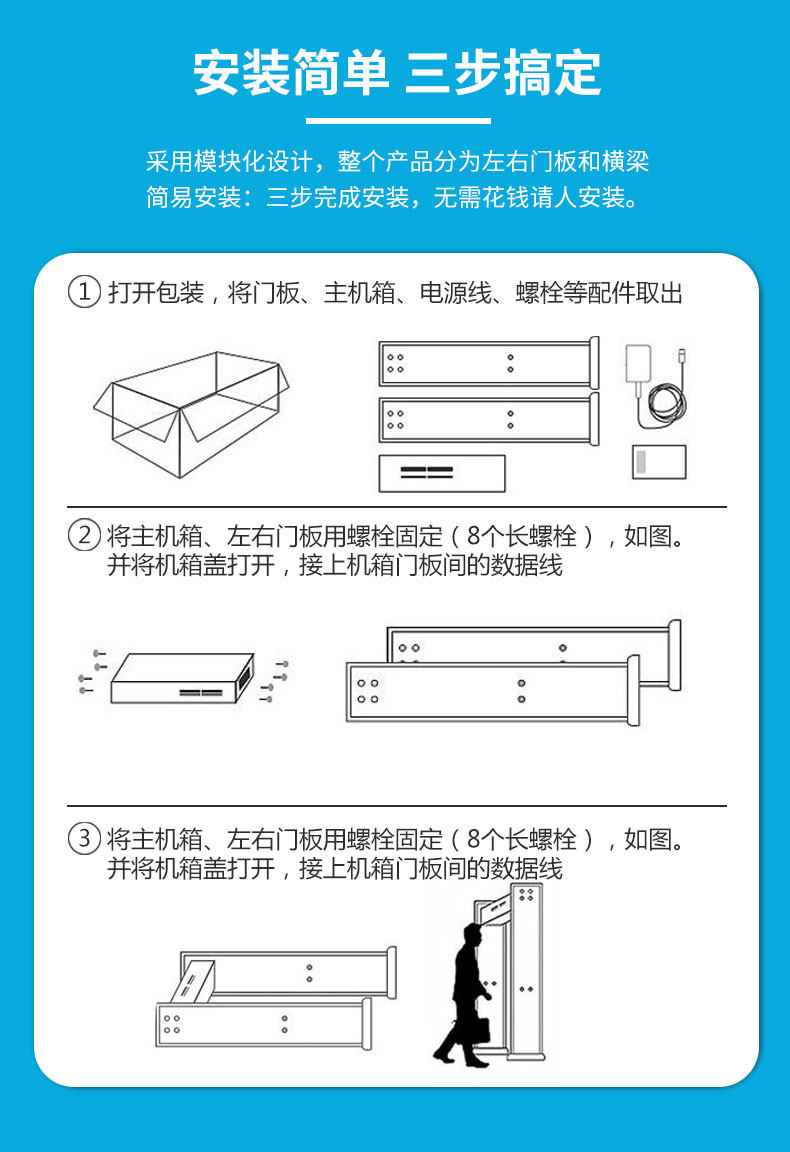 安装简单 三步搞定

采用模块化设计，整个产品分为左右门板和横梁
简易安装：三步完成安装，无需花钱请人安装。

① 打开包装，将门板、主机箱、电源线、螺栓等配件取出

② 将主机箱、左右门板用螺栓固定（8个长螺栓），如图。并将机箱盖打开，接上机箱门板间的数据线

③ 将主机箱、左右门板用螺栓固定（8个长螺栓），如图。并将机箱盖打开，接上机箱门板间的数据线