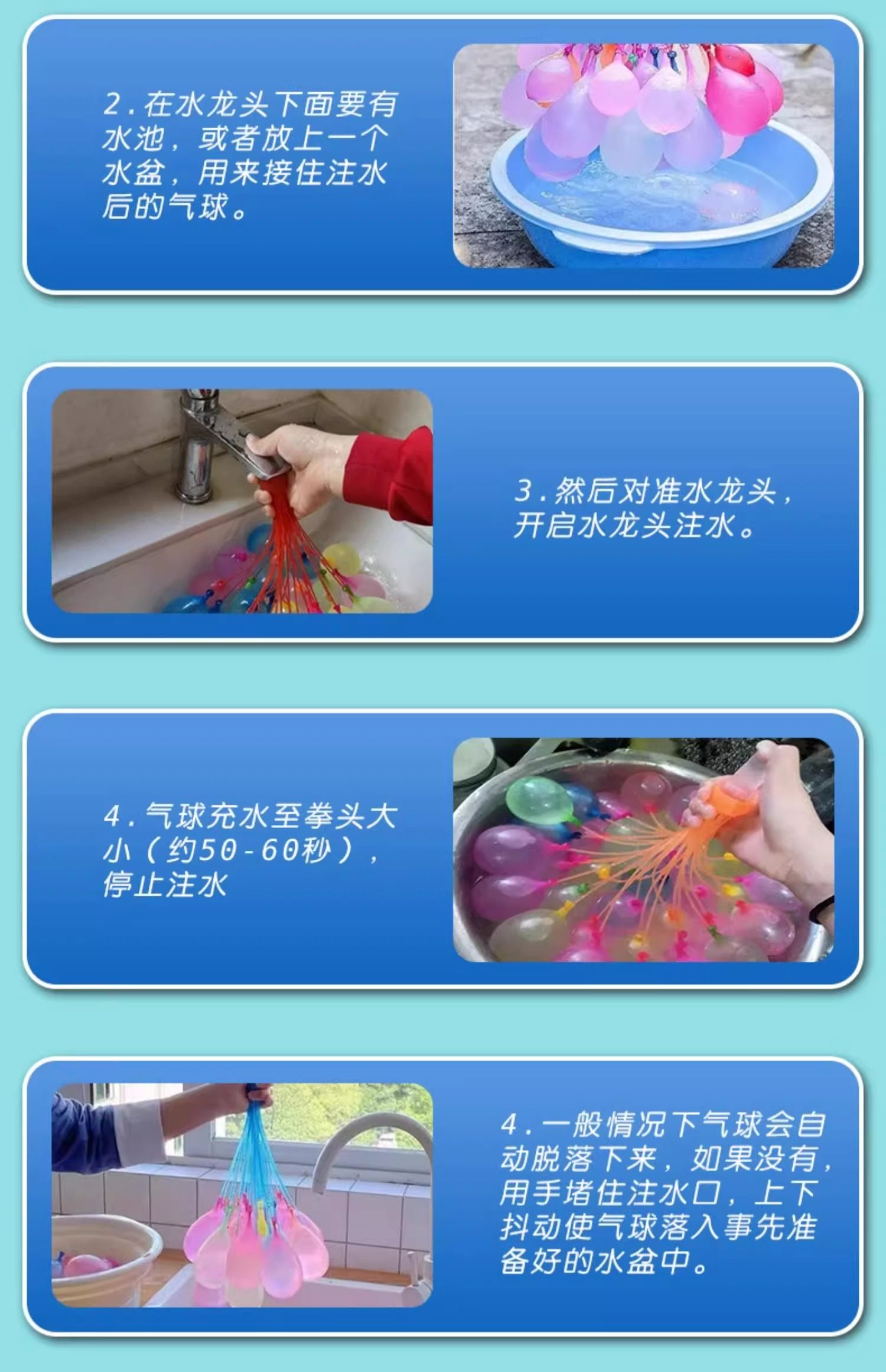 2.在水龙头下面要有水池，或者放上一个水盆，用来接住注水后的气球。

3.然后对准水龙头，开启水龙头注水。

4.气球充水至拳头大小（约50-60秒），停止注水

4.一般情况下气球会自动脱落下来，如果没有，用手堵住注水口，上下抖动使气球落入事先准备好的水盆中。