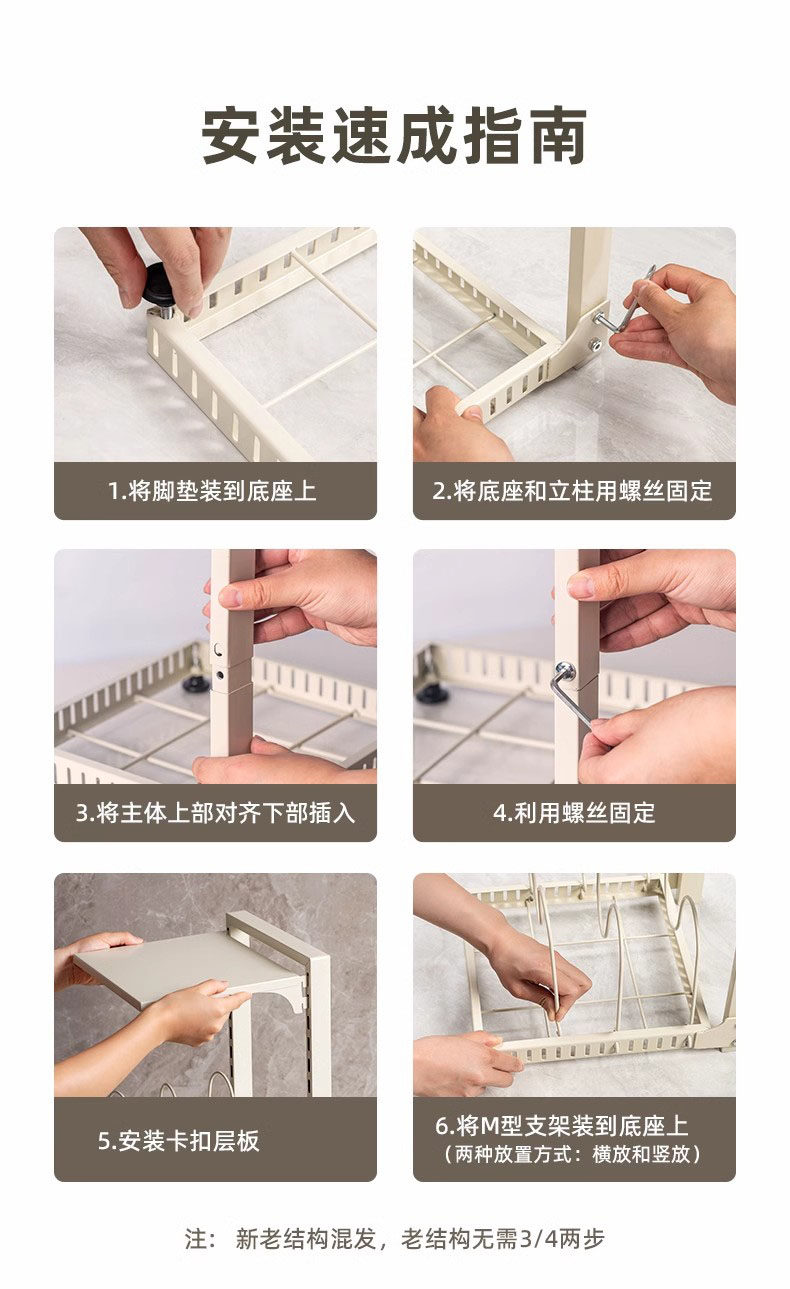 安装速成指南

1.将脚垫装到底座上

2.将底座和立柱用螺丝固定

3.将主体上部对齐下部插入

4.利用螺丝固定

5.安装卡扣层板

6.将M型支架装到底座上
（两种放置方式：横放和竖放）

注：新老结构混发，老结构无需3/4两步