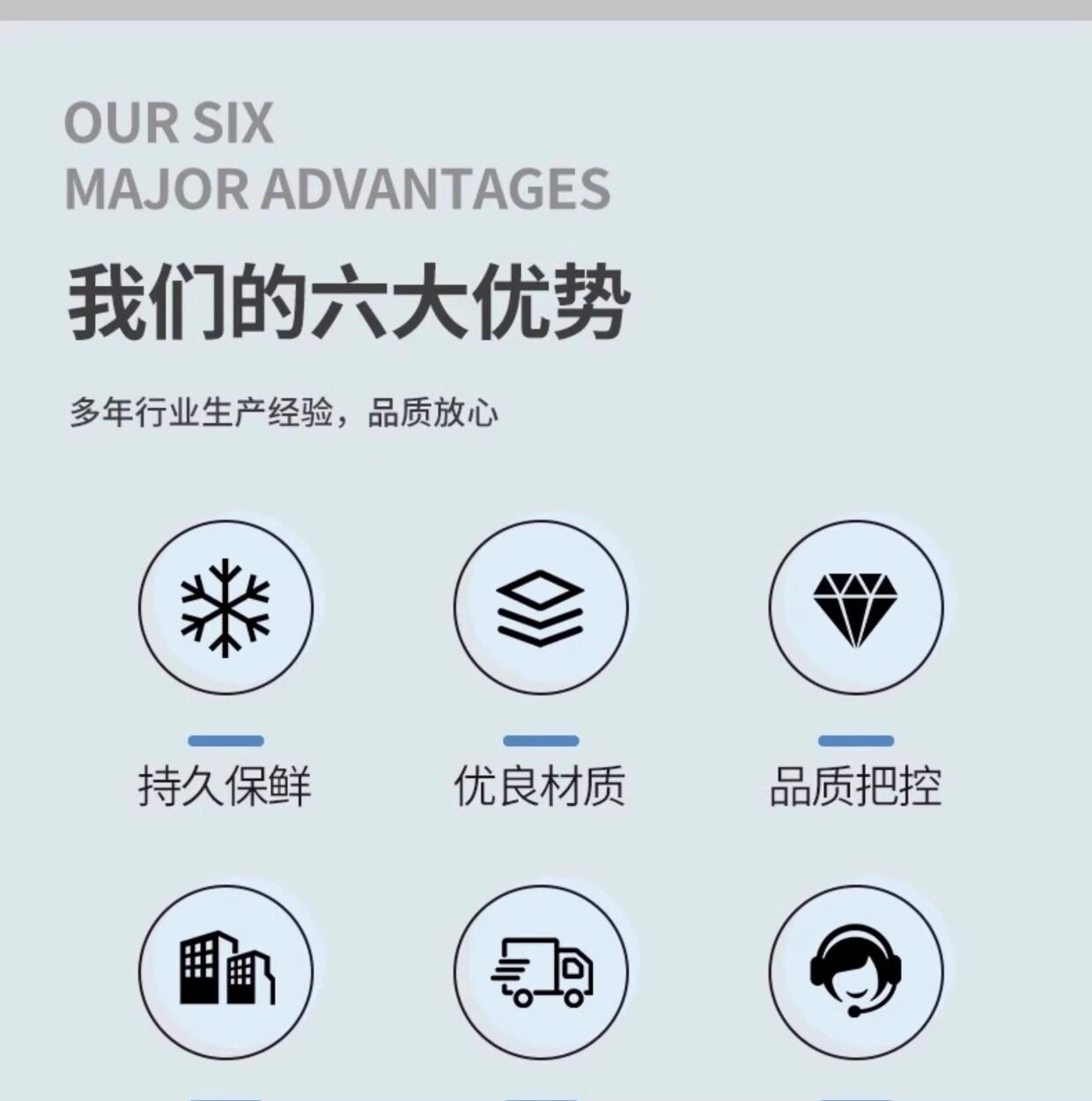 OUR SIX
MAJOR ADVANTAGES

我们的六大优势

多年行业生产经验，品质放心

持久保鲜

优良材质

品质把控