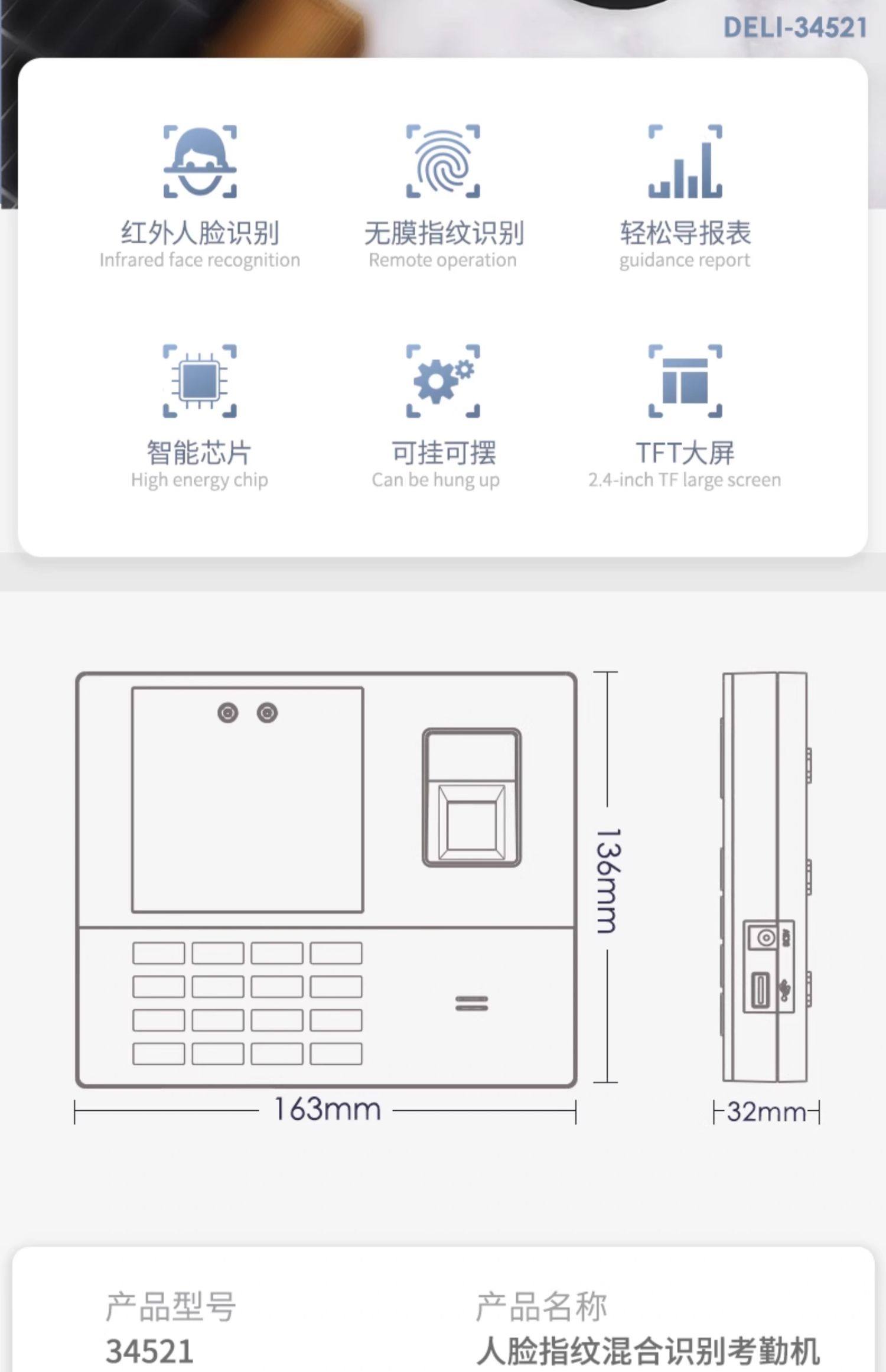 DELI-34521

红外人脸识别
Infrared face recognition

无膜指纹识别
Remote operation

轻松导报表
guidance report

智能芯片
High energy chip

可挂可摆
Can be hung up

TFT大屏
2.4-inch TF large screen

136mm

163mm

32mm

产品型号
34521

产品名称
人脸指纹混合识别考勤机