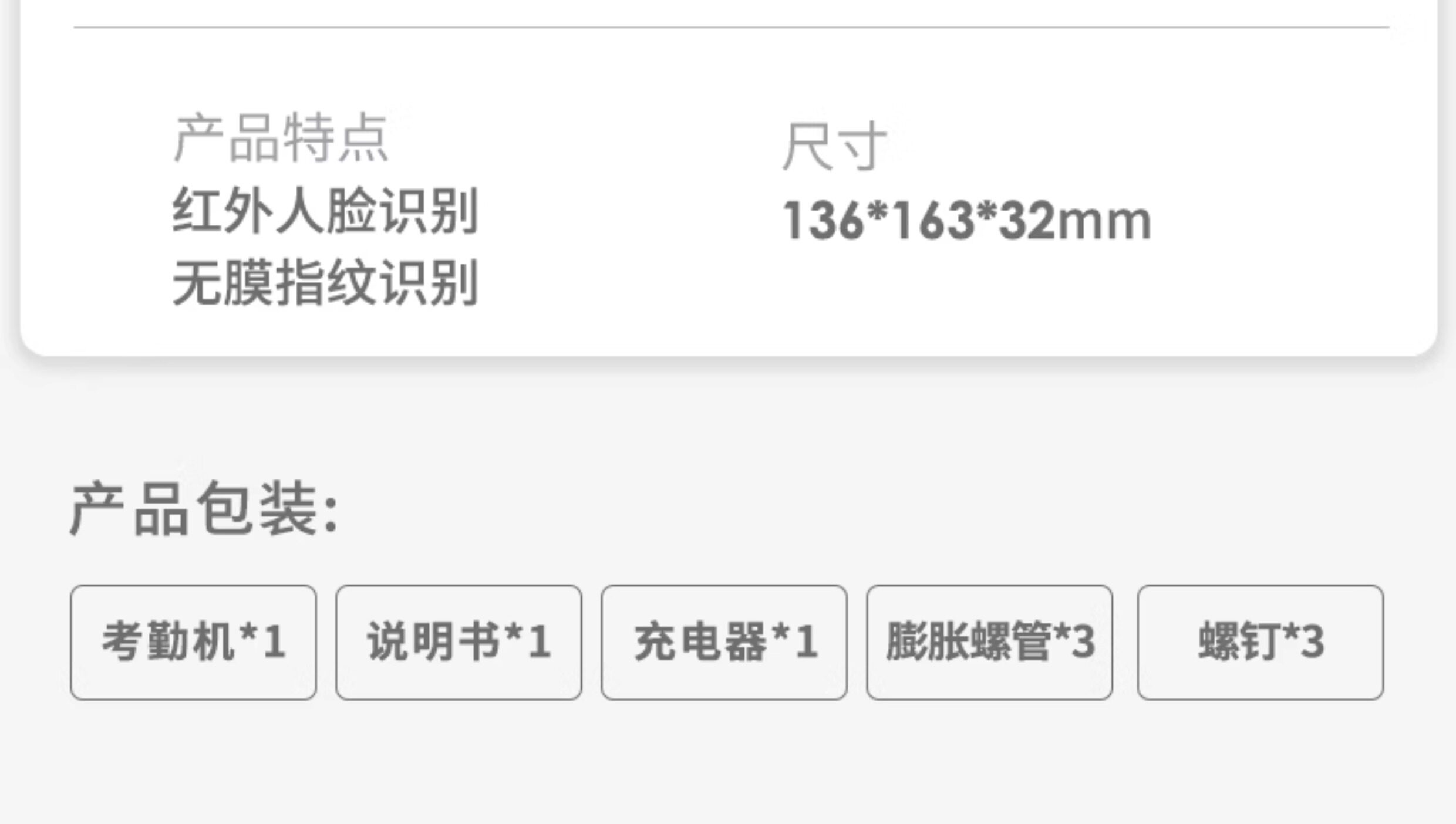 产品特点
红外人脸识别
无膜指纹识别

尺寸
136*163*32mm

产品包装:

考勤机*1

说明书*1

充电器*1

膨胀螺管*3

螺钉*3