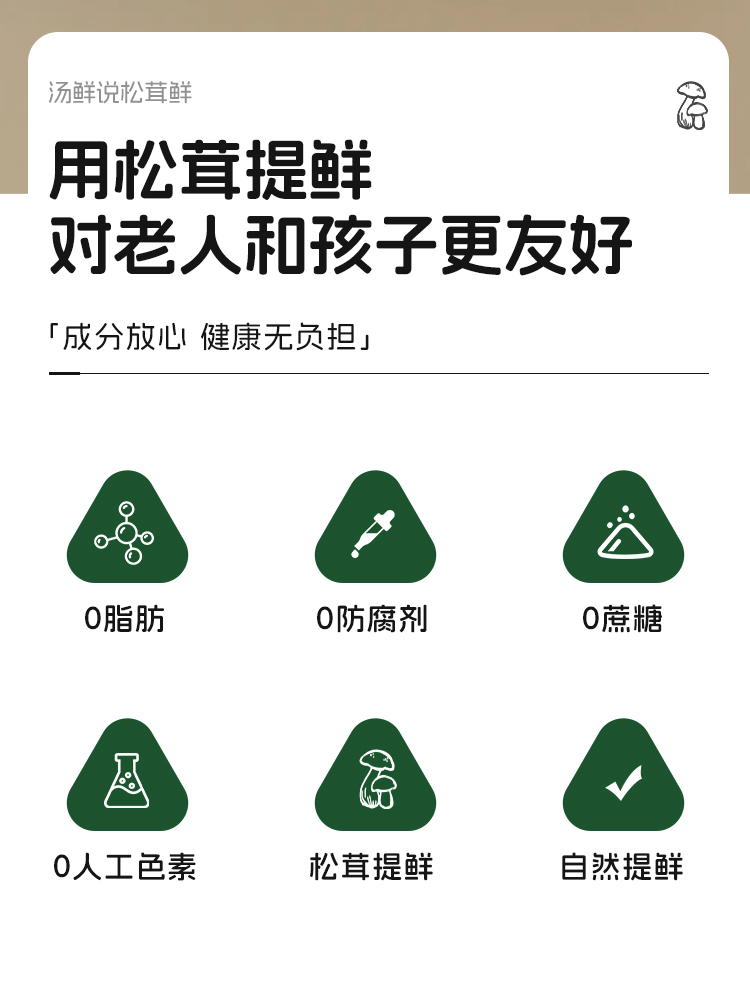 汤鲜说松茸鲜

用松茸提鲜
对老人和孩子更友好

「成分放心 健康无负担」

0脂肪

0防腐剂

0蔗糖

0人工色素

松茸提鲜

自然提鲜