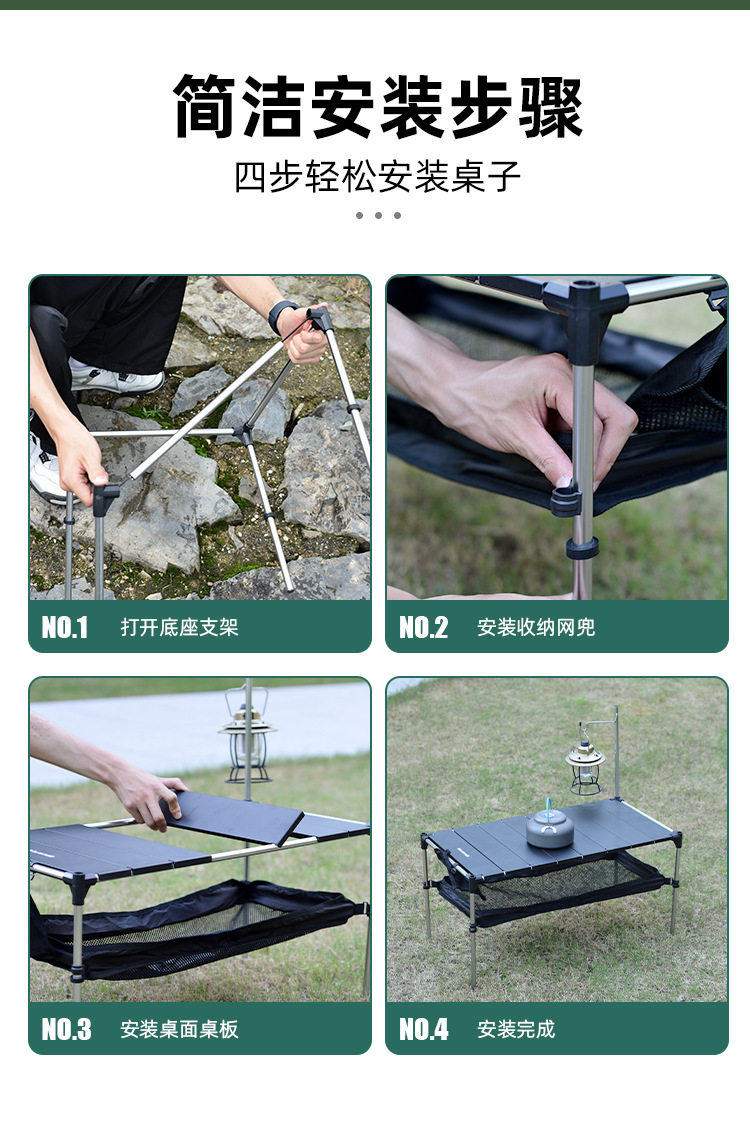 简洁安装步骤

四步轻松安装桌子

NO.1 打开底座支架

NO.2 安装收纳网兜

NO.3 安装桌面桌板

NO.4 安装完成