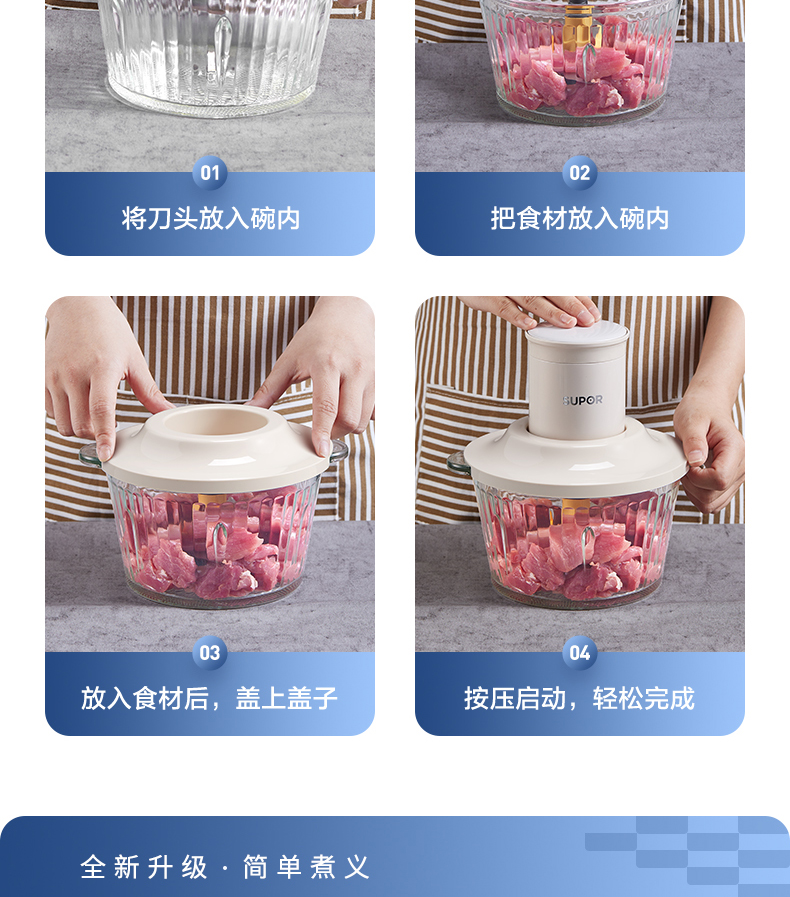 01
将刀头放入碗内

02
把食材放入碗内

SUPOR

03
放入食材后，盖上盖子

04
按压启动，轻松完成

全新升级 · 简单煮义