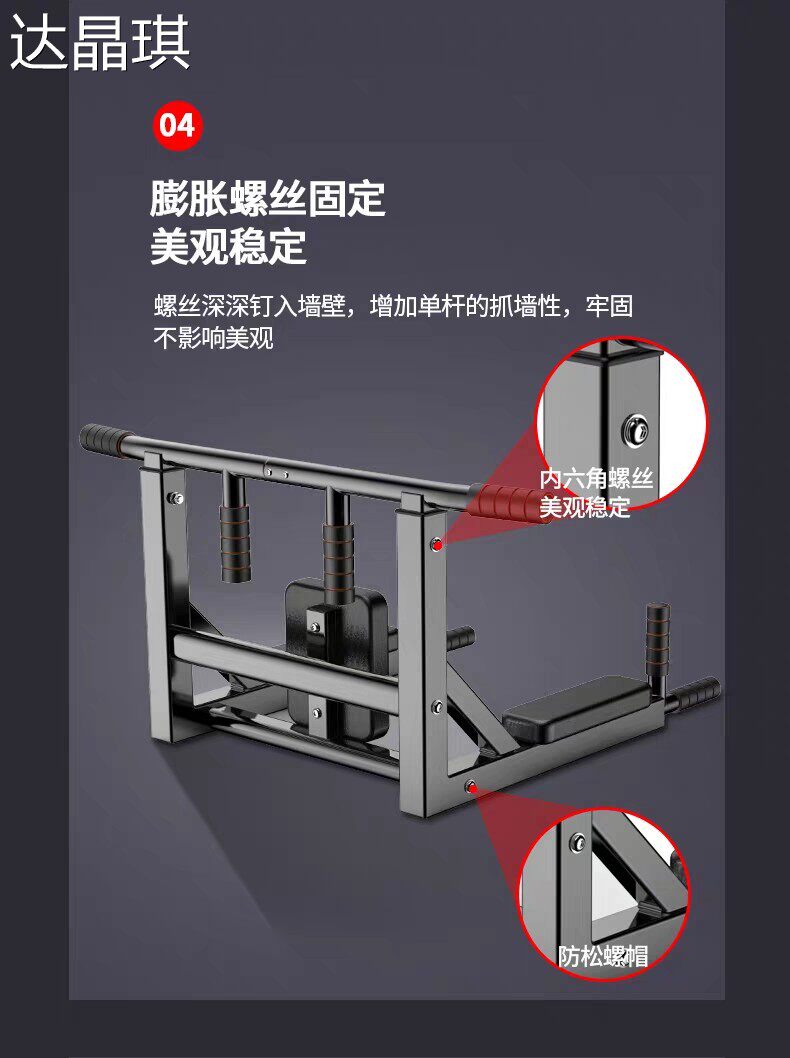 达晶琪

04

膨胀螺丝固定
美观稳定

螺丝深深钉入墙壁，增加单杆的抓墙性，牢固不影响美观

内六角螺丝
美观稳定

防松螺帽