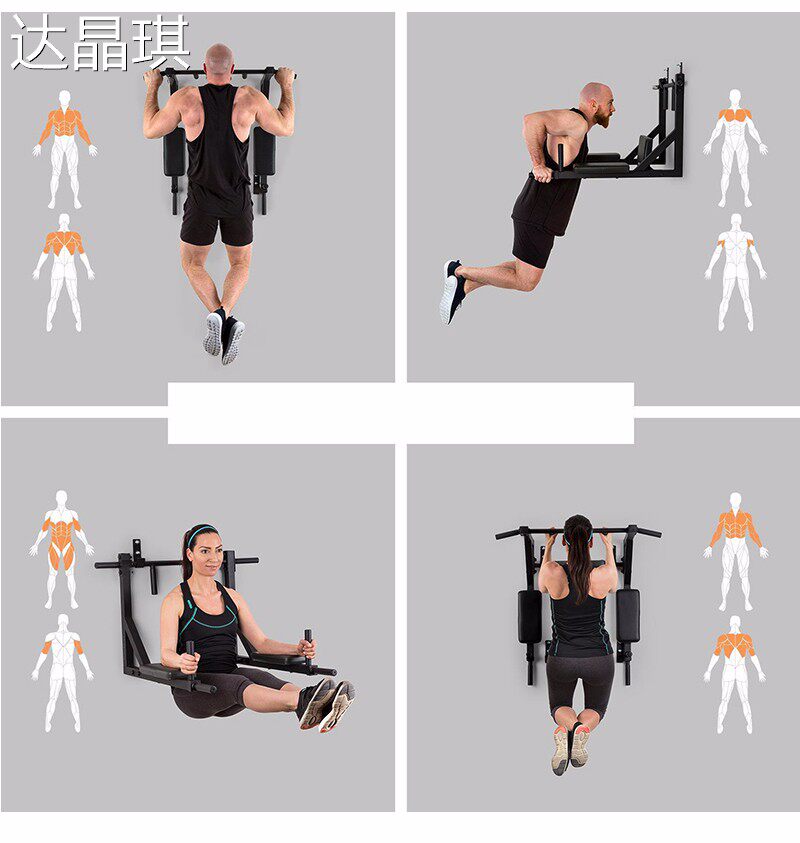 达晶琪