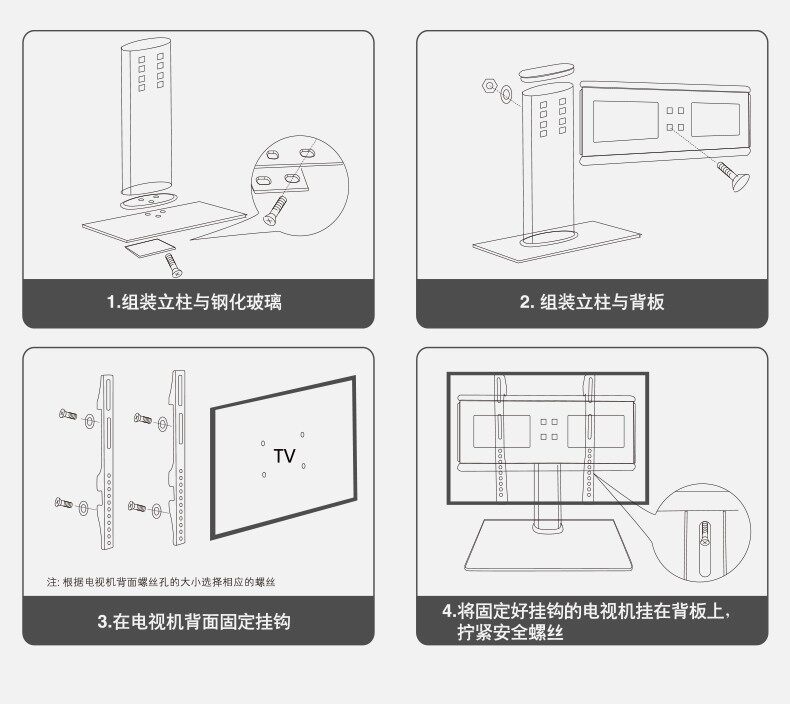 1.组装立柱与钢化玻璃

2. 组装立柱与背板

TV

注: 根据电视机背面螺丝孔的大小选择相应的螺丝

3.在电视机背面固定挂钩

4.将固定好挂钩的电视机挂在背板上，拧紧安全螺丝