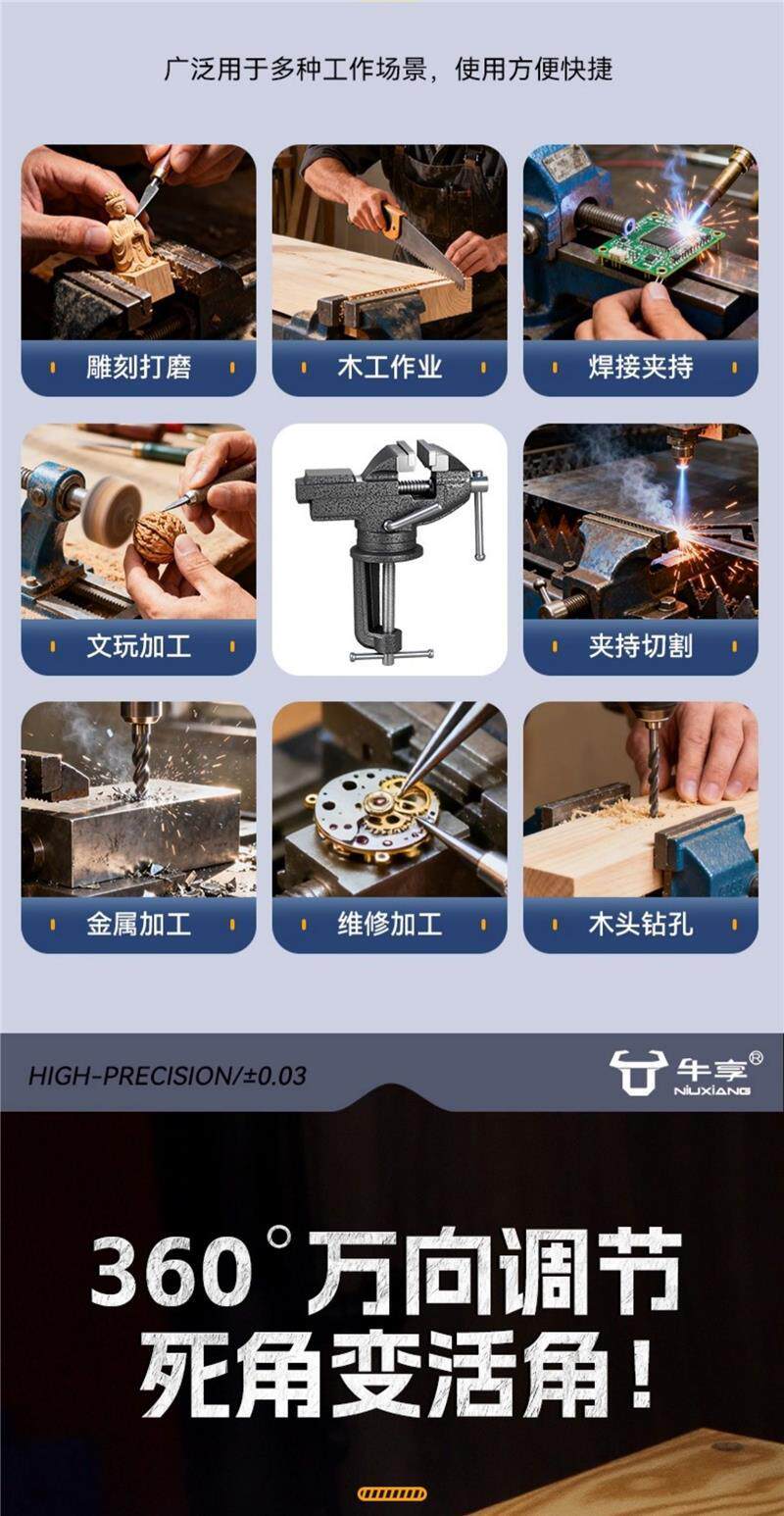 广泛用于多种工作场景，使用方便快捷

雕刻打磨

木工作业

焊接夹持

文玩加工

夹持切割

金属加工

维修加工

木头钻孔

HIGH-PRECISION/±0.03

牛享®
NIUXIANG

360°万向调节
死角变活角！