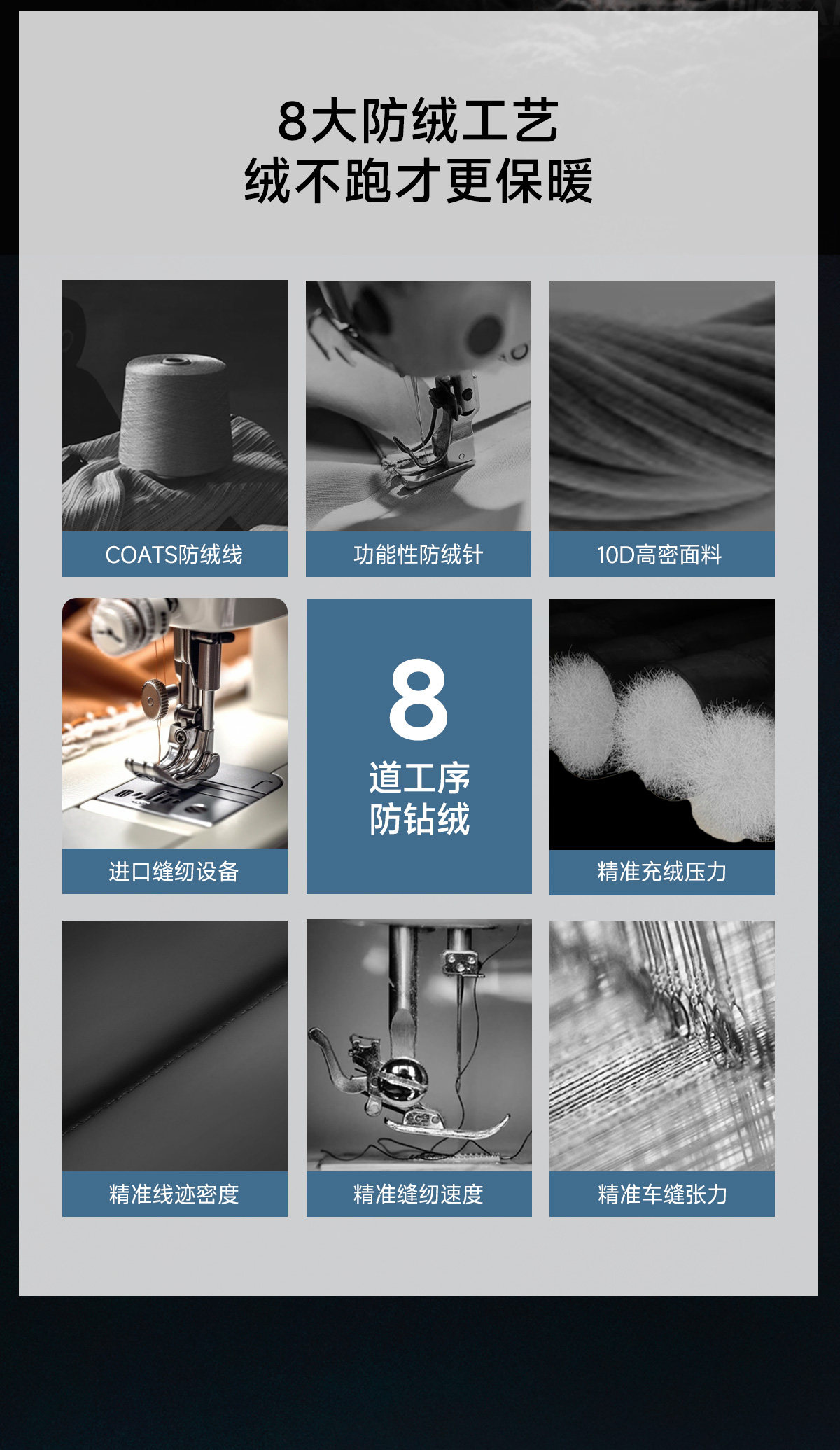 8大防绒工艺
绒不跑才更保暖

COATS防绒线

功能性防绒针

10D高密面料

进口缝纫设备

8
道工序
防钻绒

精准充绒压力

精准线迹密度

精准缝纫速度

精准车缝张力