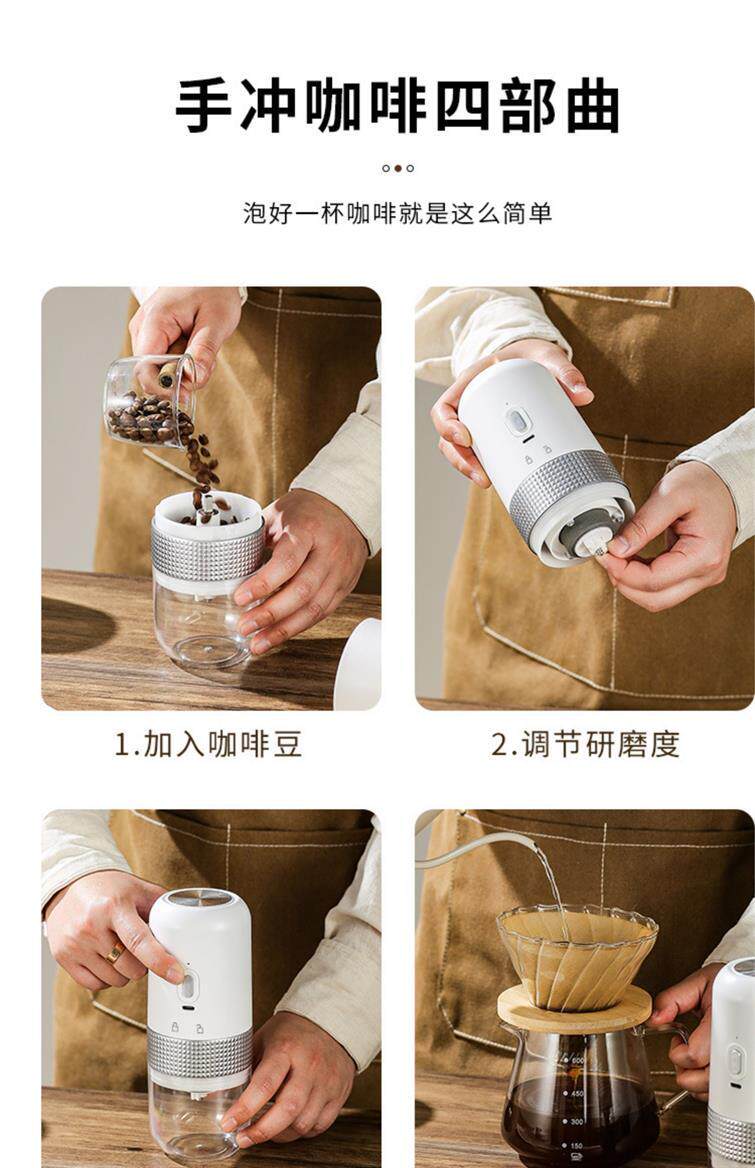 手冲咖啡四部曲

泡好一杯咖啡就是这么简单

1.加入咖啡豆

2.调节研磨度

600
450
300
150