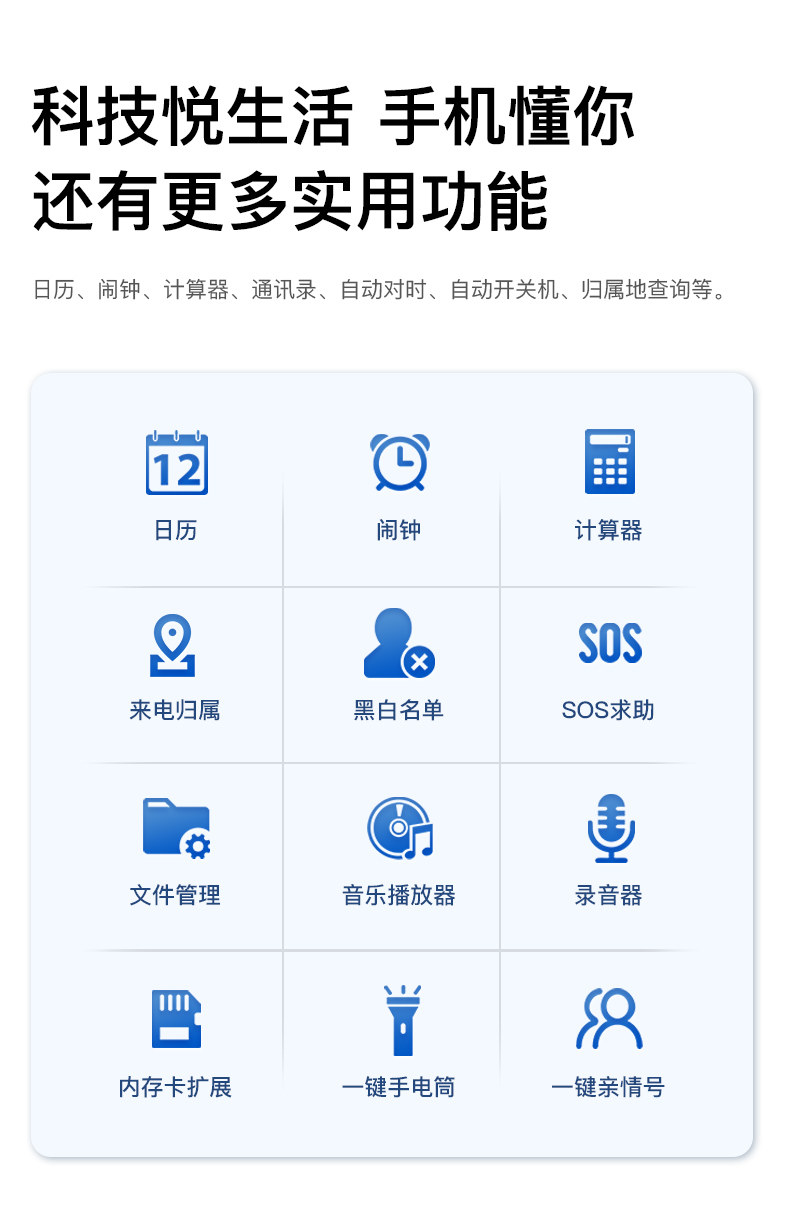 科技悦生活 手机懂你
还有更多实用功能

日历、闹钟、计算器、通讯录、自动对时、自动开关机、归属地查询等。

12
日历

闹钟

计算器

来电归属

黑白名单

SOS
SOS求助

文件管理

音乐播放器

录音器

内存卡扩展

一键手电筒

一键亲情号