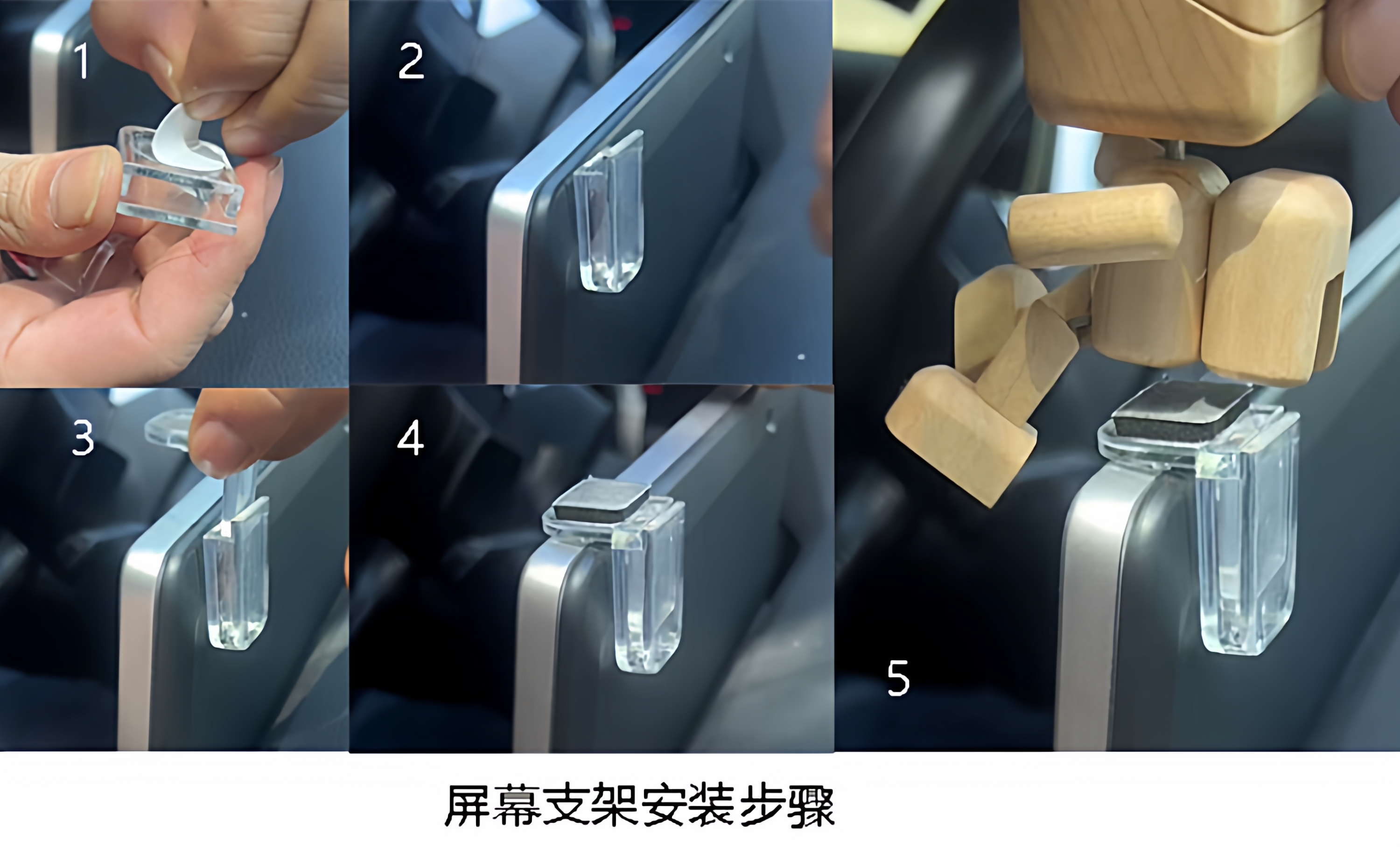 1

2

3

4

5

屏幕支架安装步骤