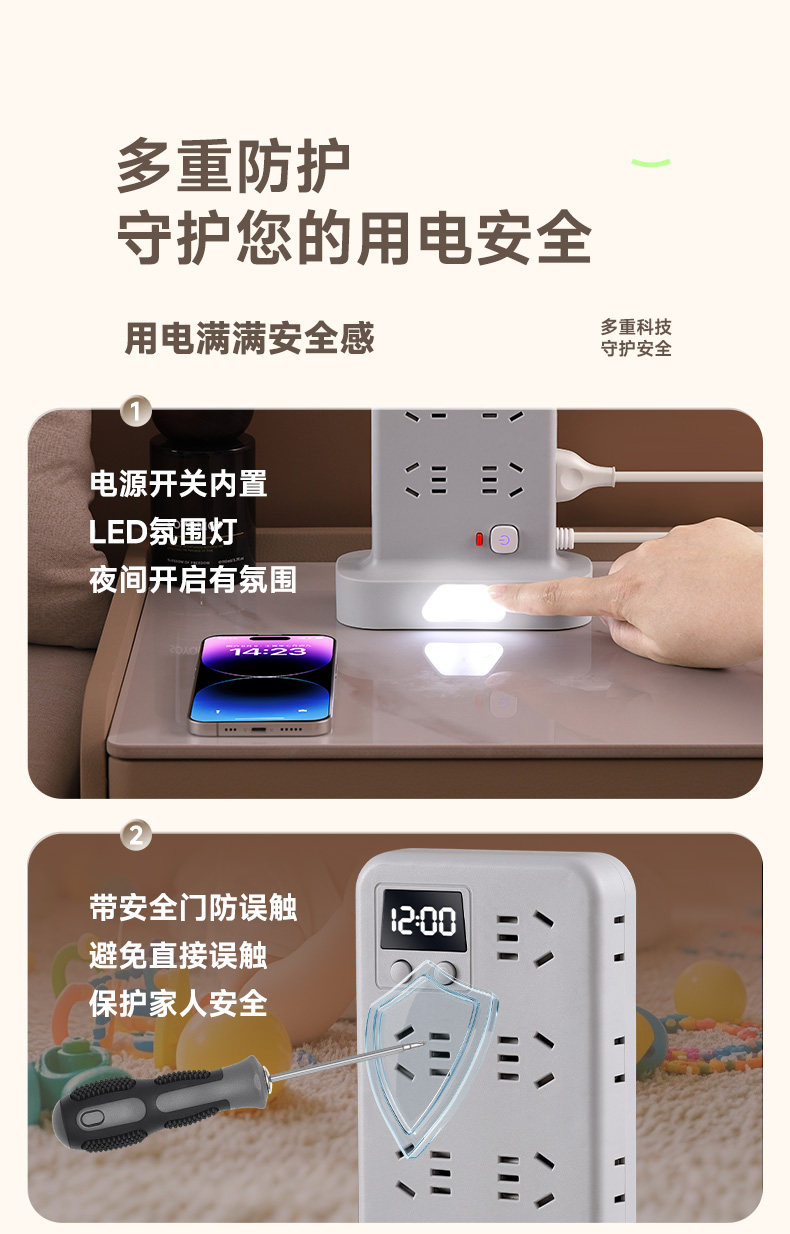 多重防护
守护您的用电安全

用电满满安全感

多重科技
守护安全

1

电源开关内置
LED氛围灯
夜间开启有氛围

14:23

2

带安全门防误触
避免直接误触
保护家人安全

12:00