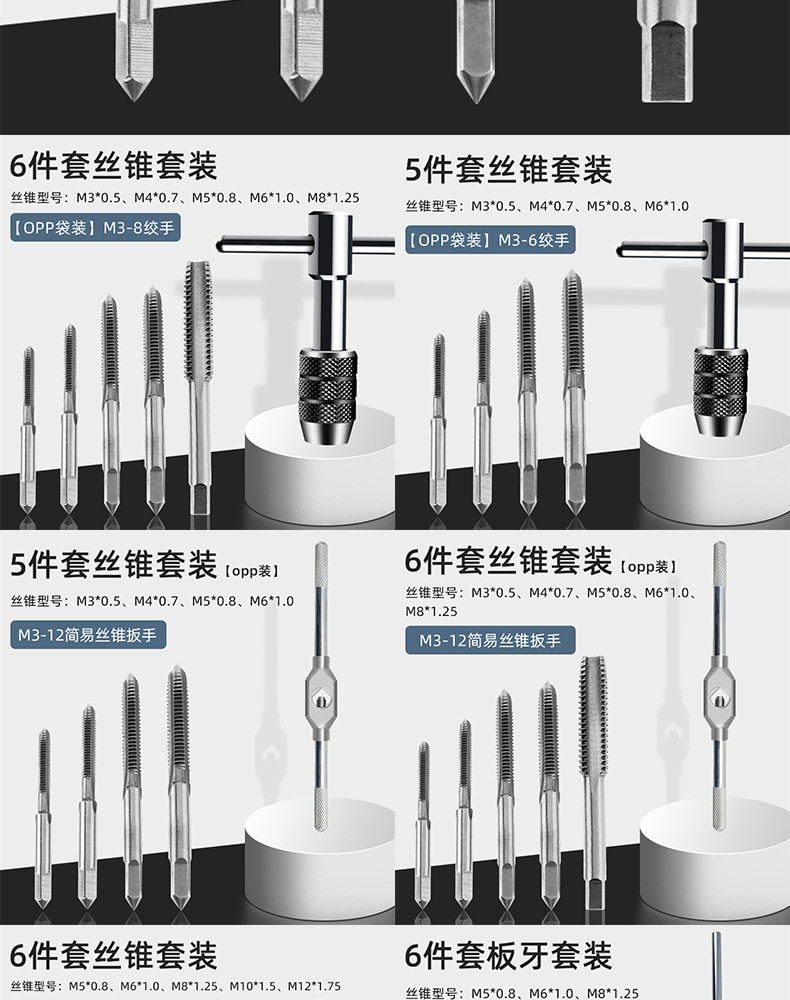 6件套丝锥套装
丝锥型号：M3*0.5、M4*0.7、M5*0.8、M6*1.0、M8*1.25
【OPP袋装】M3-8绞手

5件套丝锥套装
丝锥型号：M3*0.5、M4*0.7、M5*0.8、M6*1.0
【OPP袋装】M3-6绞手

5件套丝锥套装【opp装】
丝锥型号：M3*0.5、M4*0.7、M5*0.8、M6*1.0
M3-12简易丝锥扳手

6件套丝锥套装【opp装】
丝锥型号：M3*0.5、M4*0.7、M5*0.8、M6*1.0、M8*1.25
M3-12简易丝锥扳手

6件套丝锥套装
丝锥型号：M5*0.8、M6*1.0、M8*1.25、M10*1.5、M12*1.75

6件套板牙套装
丝锥型号：M5*0.8、M6*1.0、M8*1.25