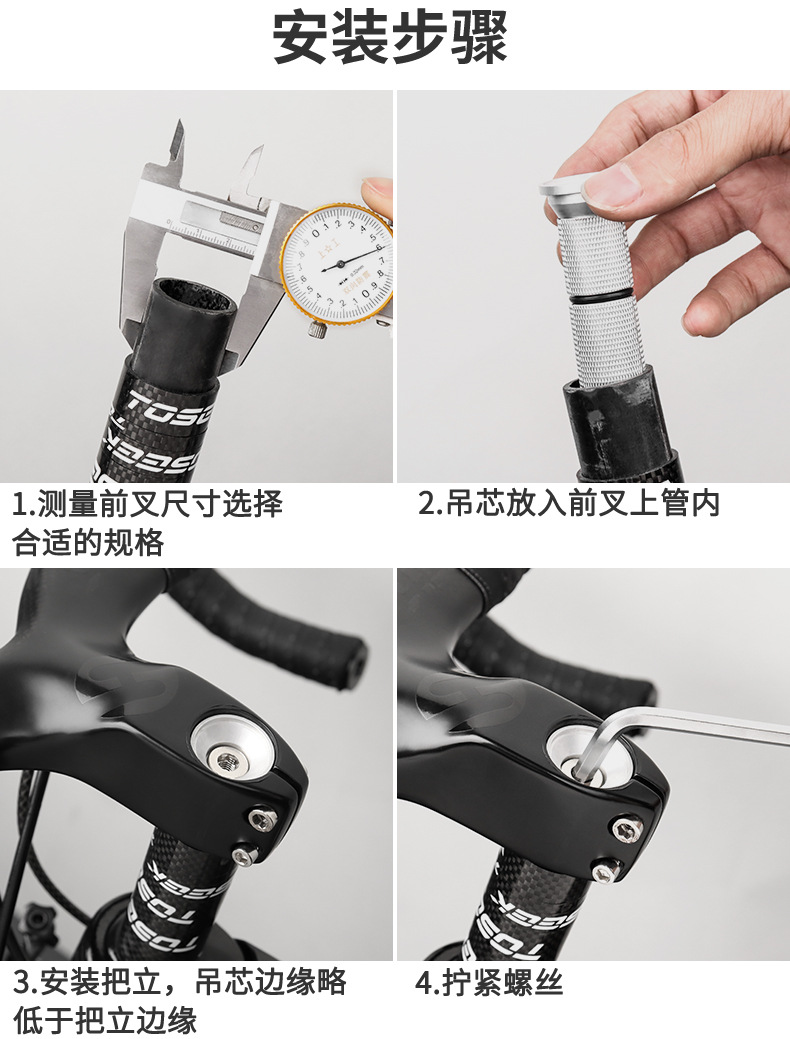 安装步骤

TOSEEK

1.测量前叉尺寸选择合适的规格

2.吊芯放入前叉上管内

TOSEEK

3.安装把立，吊芯边缘略低于把立边缘

TOSEEK

4.拧紧螺丝