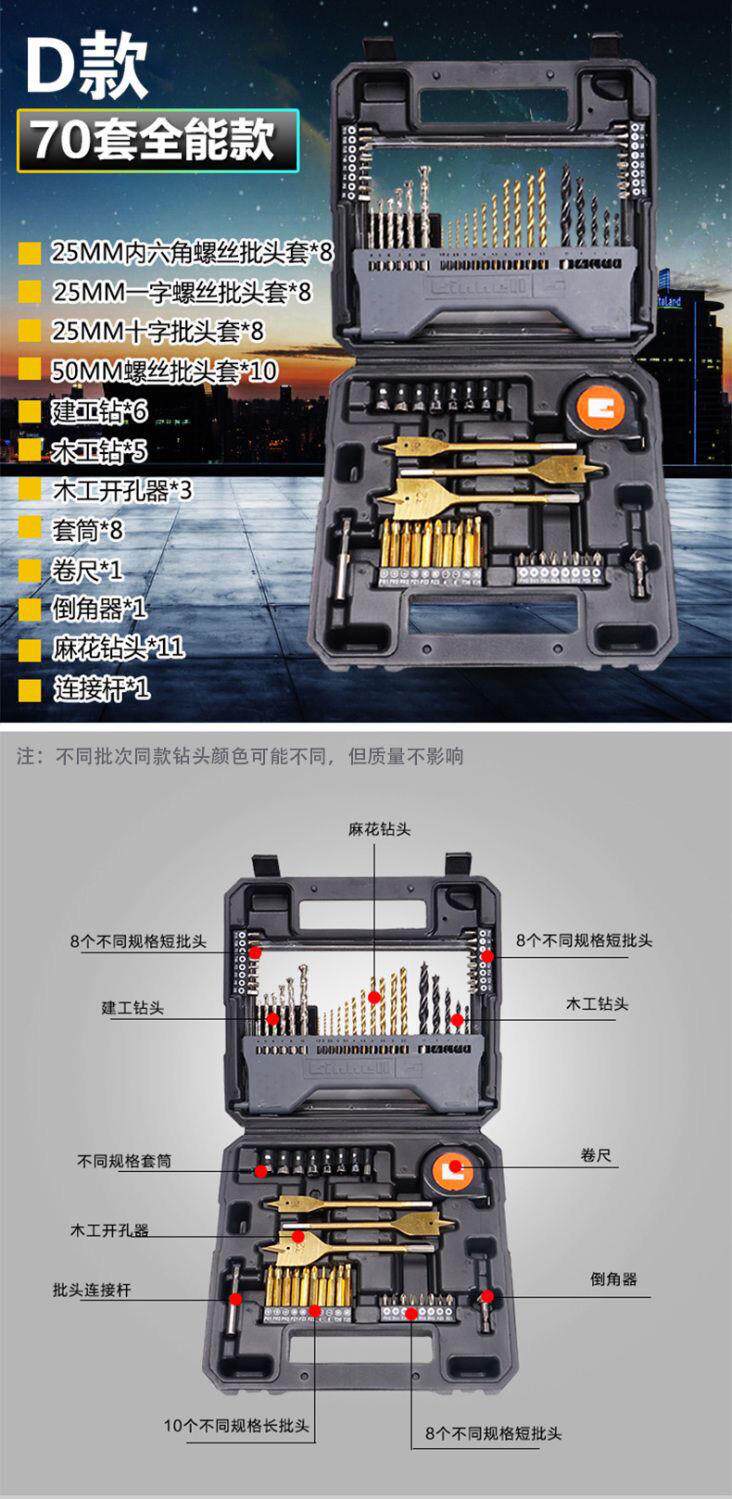 D款

70套全能款

25MM内六角螺丝批头套*8

25MM一字螺丝批头套*8

25MM十字批头套*8

50MM螺丝批头套*10

建工钻*6

木工钻*5

木工开孔器*3

套筒*8

卷尺*1

倒角器*1

麻花钻头*11

连接杆*1

Einhell

注：不同批次同款钻头颜色可能不同，但质量不影响

麻花钻头

8个不同规格短批头

8个不同规格短批头

建工钻头

木工钻头

Einhell

不同规格套筒

卷尺

木工开孔器

批头连接杆

倒角器

10个不同规格长批头

8个不同规格短批头