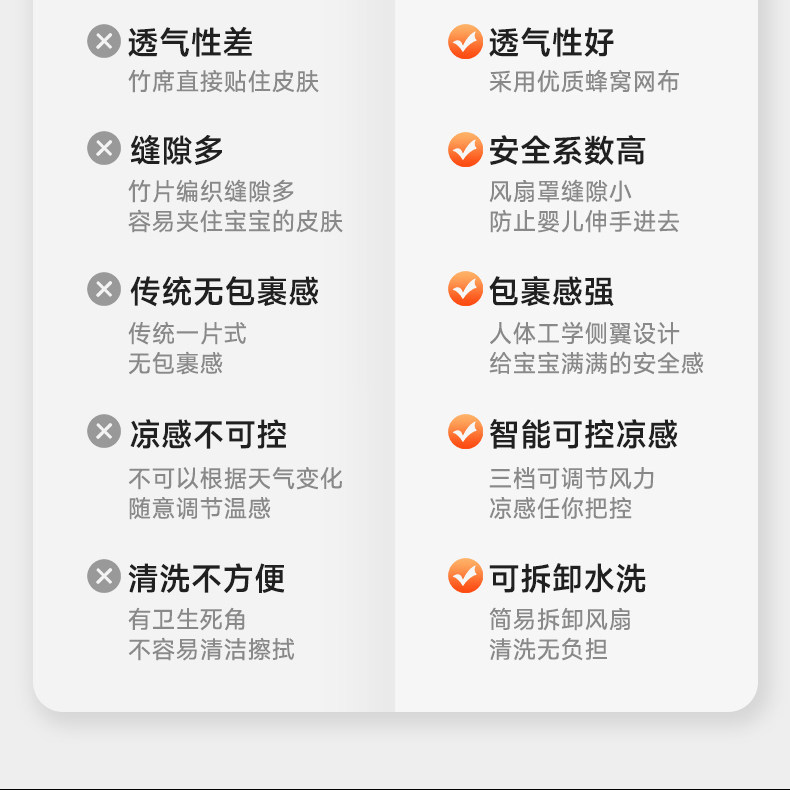 透气性差
竹席直接贴住皮肤

缝隙多
竹片编织缝隙多
容易夹住宝宝的皮肤

传统无包裹感
传统一片式
无包裹感

凉感不可控
不可以根据天气变化
随意调节温感

清洗不方便
有卫生死角
不容易清洁擦拭

透气性好
采用优质蜂窝网布

安全系数高
风扇罩缝隙小
防止婴儿伸手进去

包裹感强
人体工学侧翼设计
给宝宝满满的安全感

智能可控凉感
三档可调节风力
凉感任你把控

可拆卸水洗
简易拆卸风扇
清洗无负担