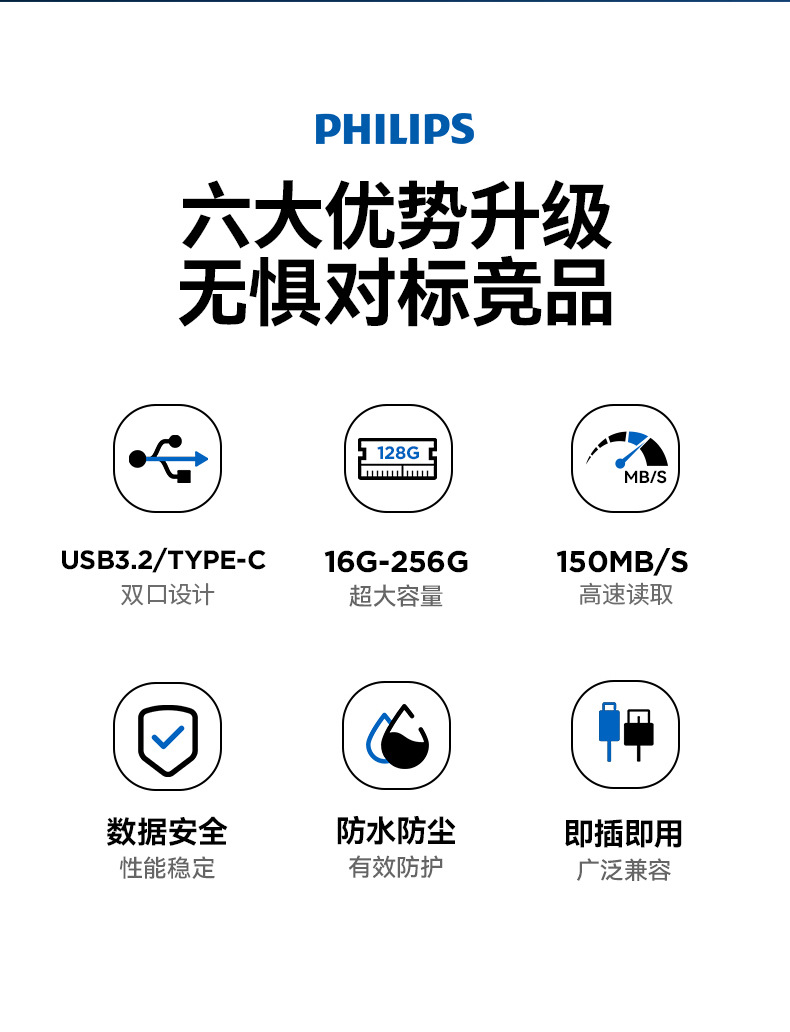 PHILIPS

六大优势升级
无惧对标竞品

128G

MB/S

USB3.2/TYPE-C
双口设计

16G-256G
超大容量

150MB/S
高速读取

数据安全
性能稳定

防水防尘
有效防护

即插即用
广泛兼容