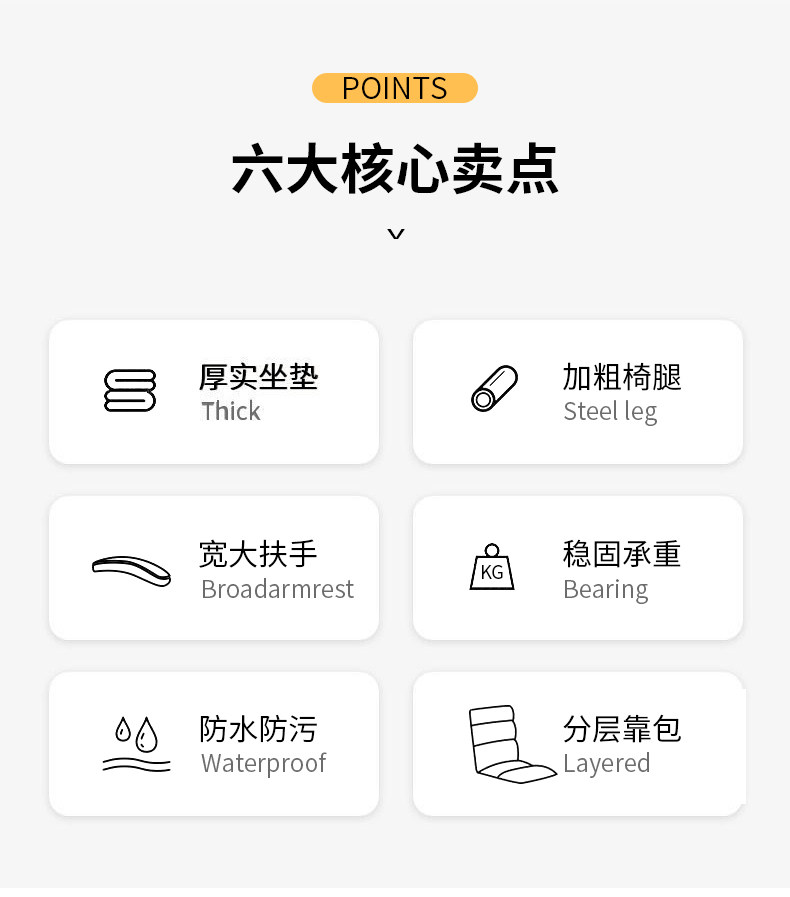 POINTS

六大核心卖点

厚实坐垫
Thick

加粗椅腿
Steel leg

宽大扶手
Broadarmrest

KG

稳固承重
Bearing

防水防污
Waterproof

分层靠包
Layered