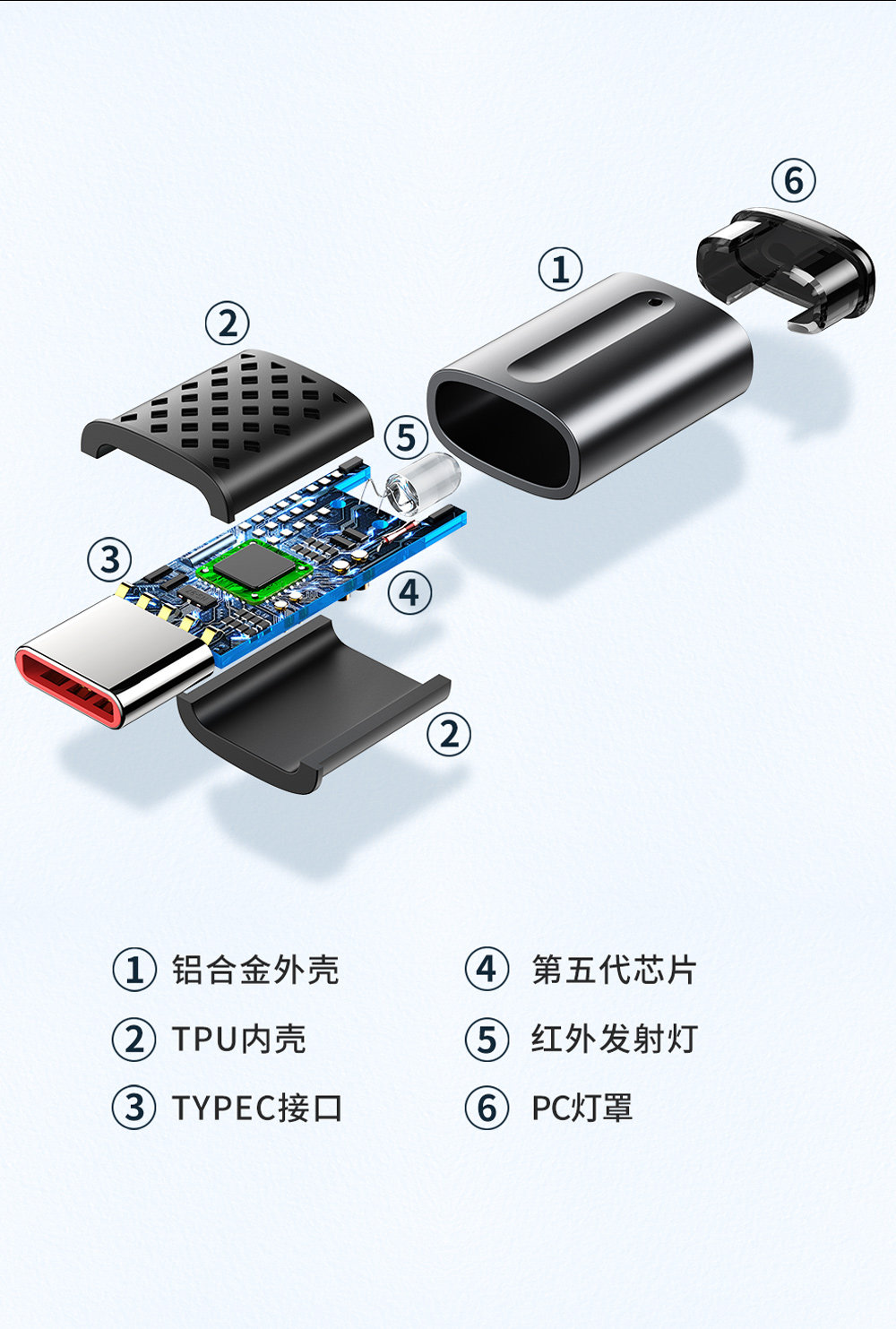 ⑥

①

②

⑤

③

④

②

① 铝合金外壳
② TPU内壳
③ TYPEC接口

④ 第五代芯片
⑤ 红外发射灯
⑥ PC灯罩