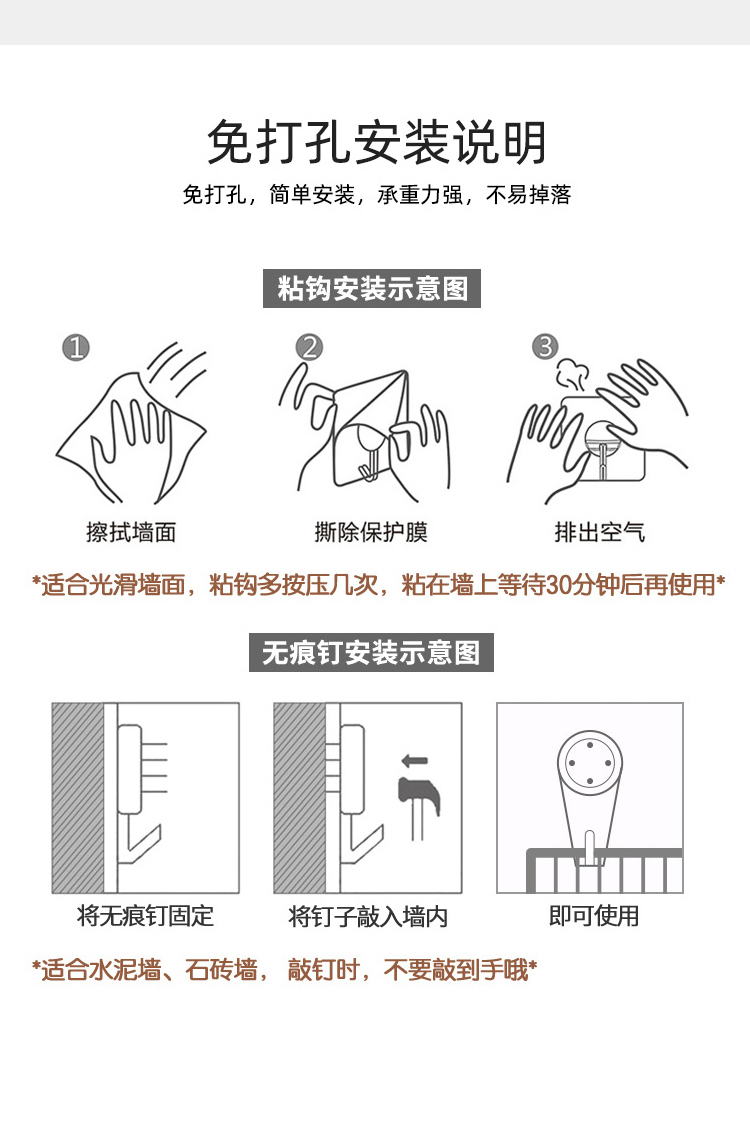 免打孔安装说明

免打孔，简单安装，承重力强，不易掉落

粘钩安装示意图

①

擦拭墙面

②

撕除保护膜

③

排出空气

*适合光滑墙面，粘钩多按压几次，粘在墙上等待30分钟后再使用*

无痕钉安装示意图

将无痕钉固定

将钉子敲入墙内

即可使用

*适合水泥墙、石砖墙， 敲钉时，不要敲到手哦*