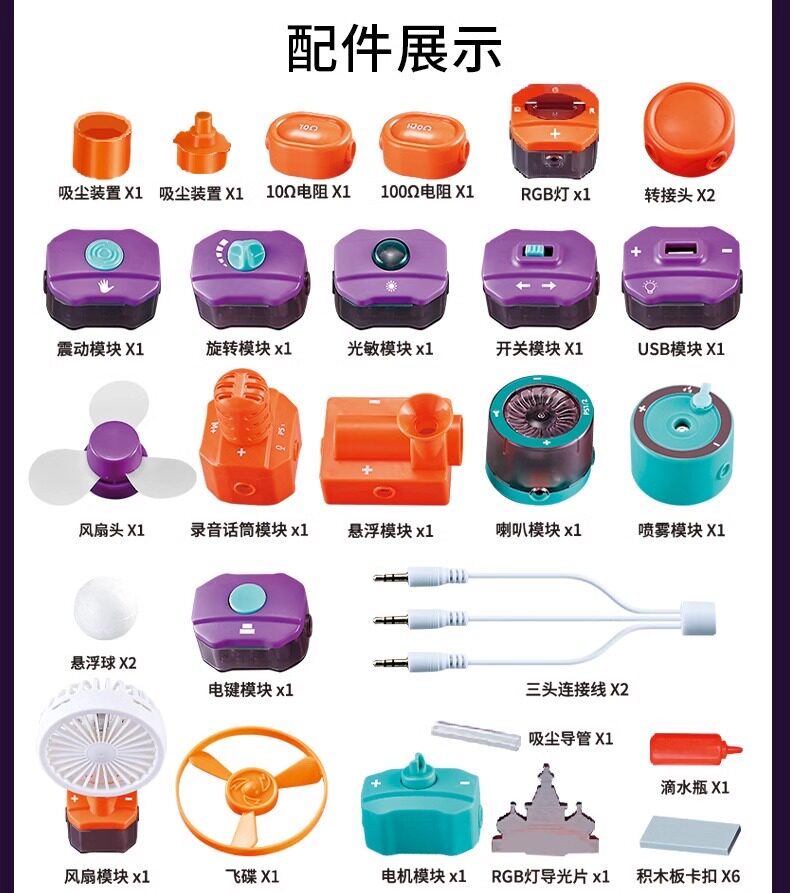 配件展示

吸尘装置 X1
吸尘装置 X1
10Ω电阻 X1
100Ω电阻 X1
RGB灯 x1
转接头 X2

震动模块 X1
旋转模块 x1
光敏模块 x1
开关模块 X1
USB模块 X1

风扇头 X1
录音话筒模块 x1
悬浮模块 x1
喇叭模块 x1
喷雾模块 X1

悬浮球 X2
电键模块 x1
三头连接线 X2

吸尘导管 X1
滴水瓶 X1

风扇模块 x1
飞碟 X1
电机模块 x1
RGB灯导光片 x1
积木板卡扣 X6