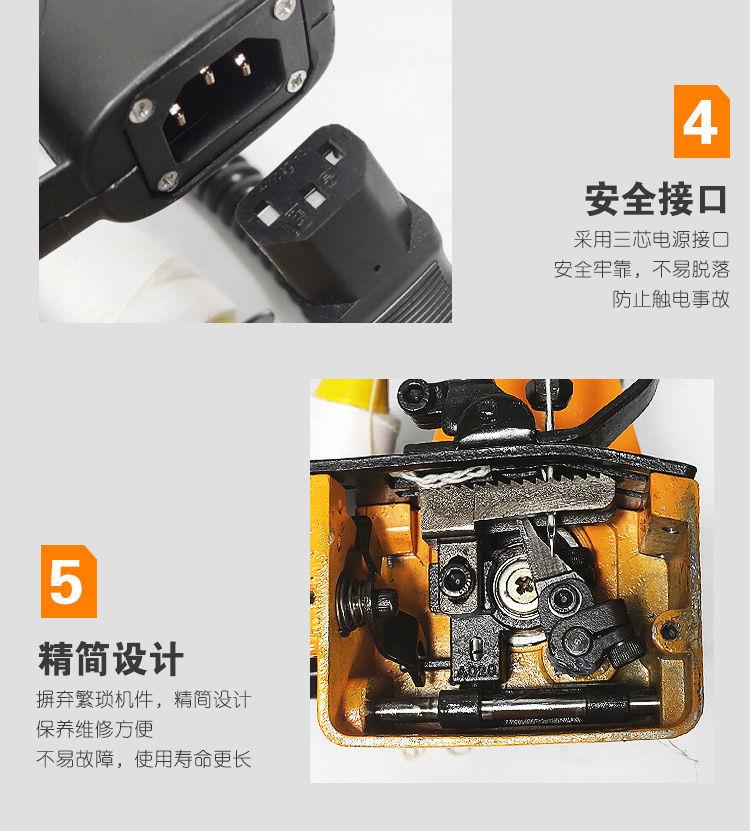 4

安全接口

采用三芯电源接口
安全牢靠，不易脱落
防止触电事故

5

精简设计

摒弃繁琐机件，精简设计
保养维修方便
不易故障，使用寿命更长