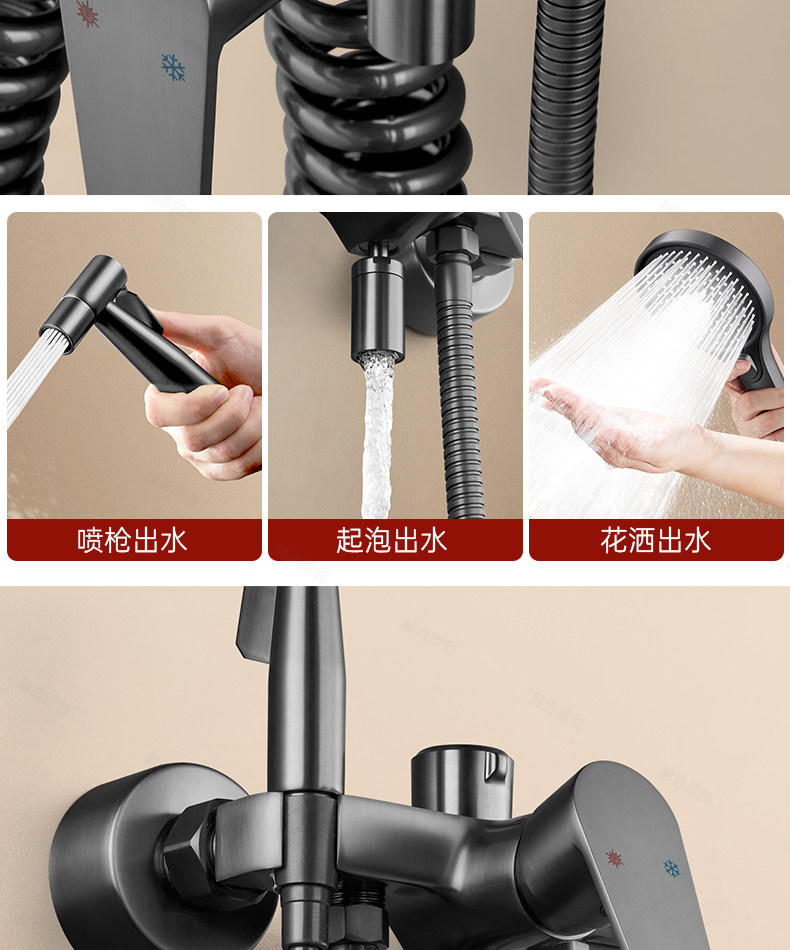 喷枪出水

起泡出水

花洒出水