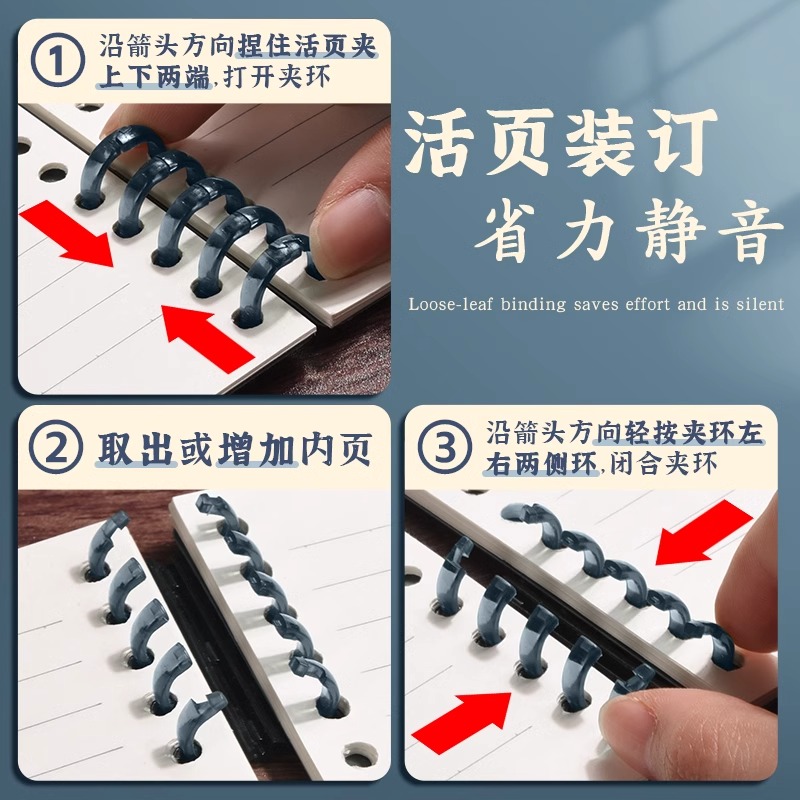 ① 沿箭头方向捏住活页夹上下两端,打开夹环

活页装订
省力静音

Loose-leaf binding saves effort and is silent

② 取出或增加内页

③ 沿箭头方向轻按夹环左右两侧环,闭合夹环